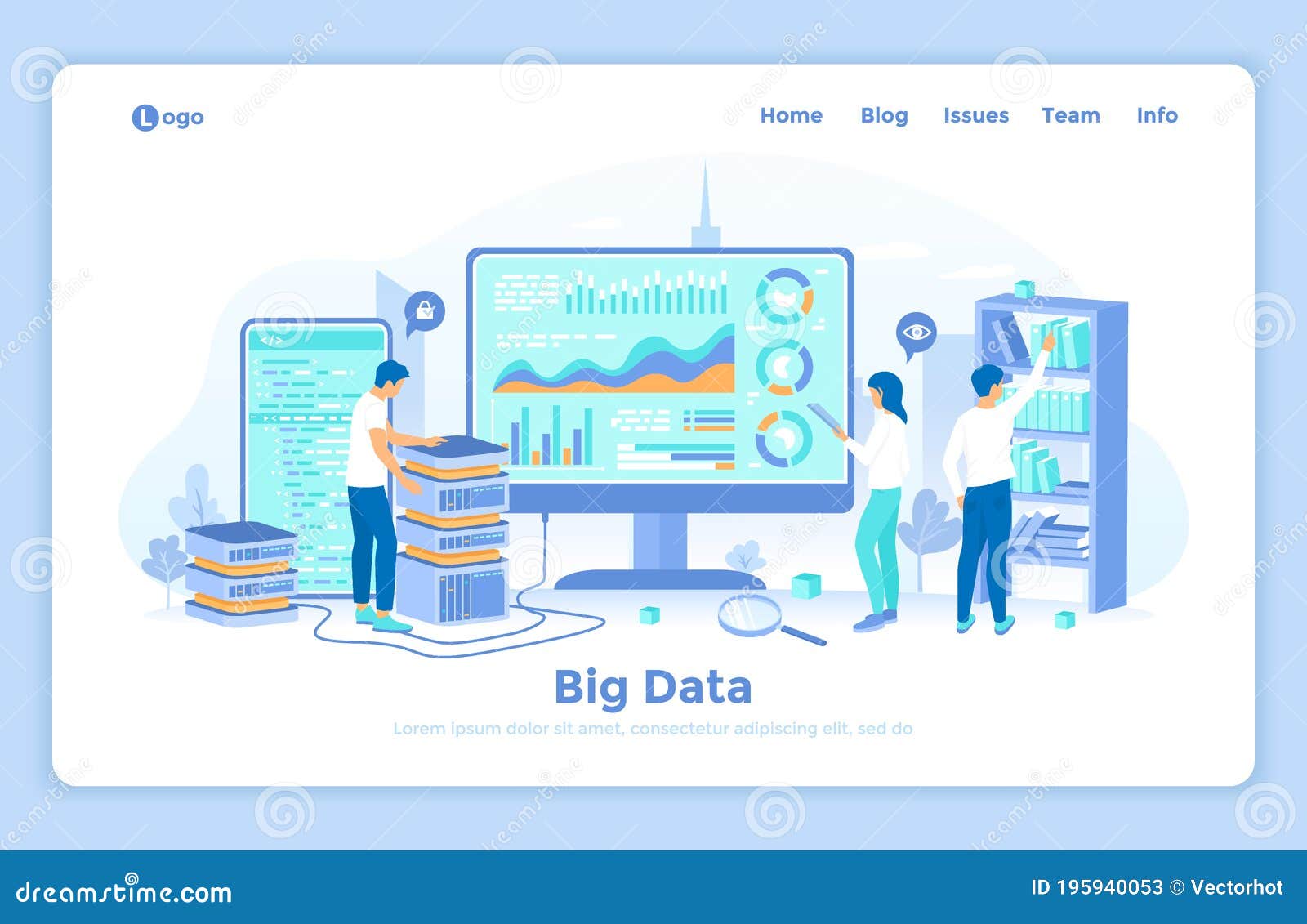 Logo

Home Blog Issues Team Info

</>

Big Data

Lorem ipsum dolor sit amet, consectetur adipiscing elit, sed do

dreamstime.com

ID 195940053 © Vectorhot