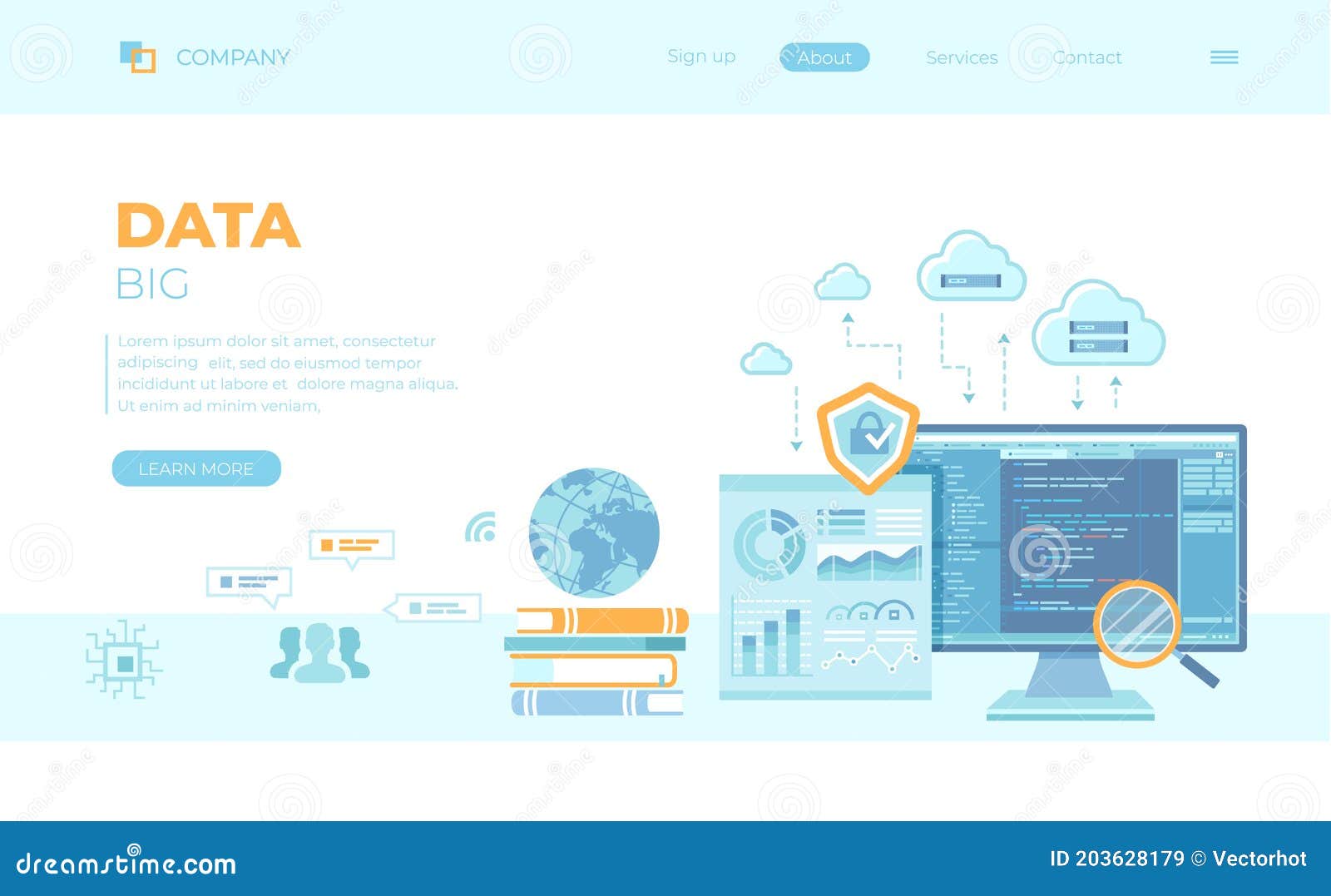 COMPANY

Sign up About Services Contact

DATA
BIG

Lorem ipsum dolor sit amet, consectetur adipiscing elit, sed do eiusmod tempor incididunt ut labore et dolore magna aliqua. Ut enim ad minim veniam,

LEARN MORE

dreamstime.com

ID 203628179 © Vectorhot