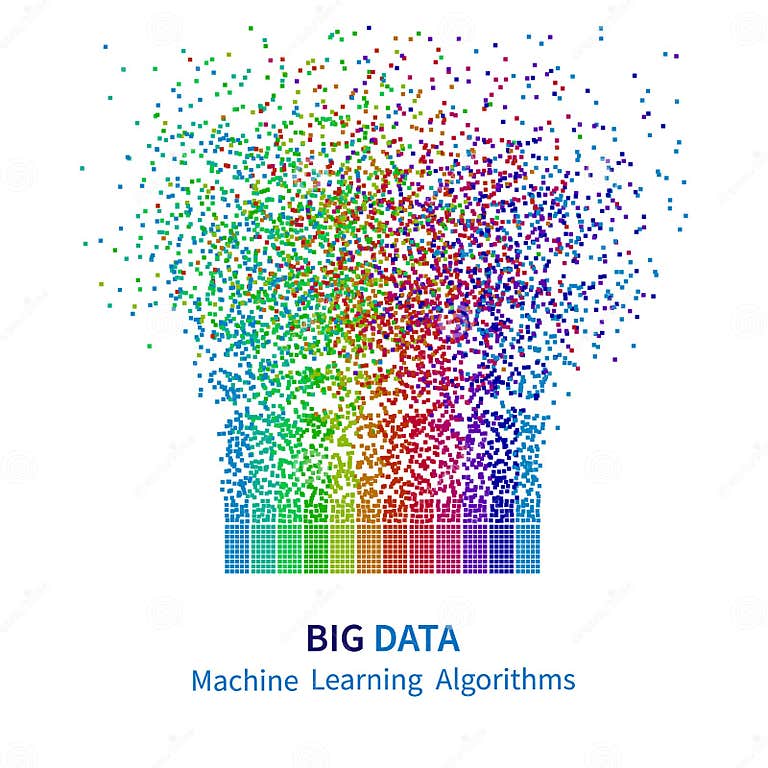 BIG DATA
Machine Learning Algorithms