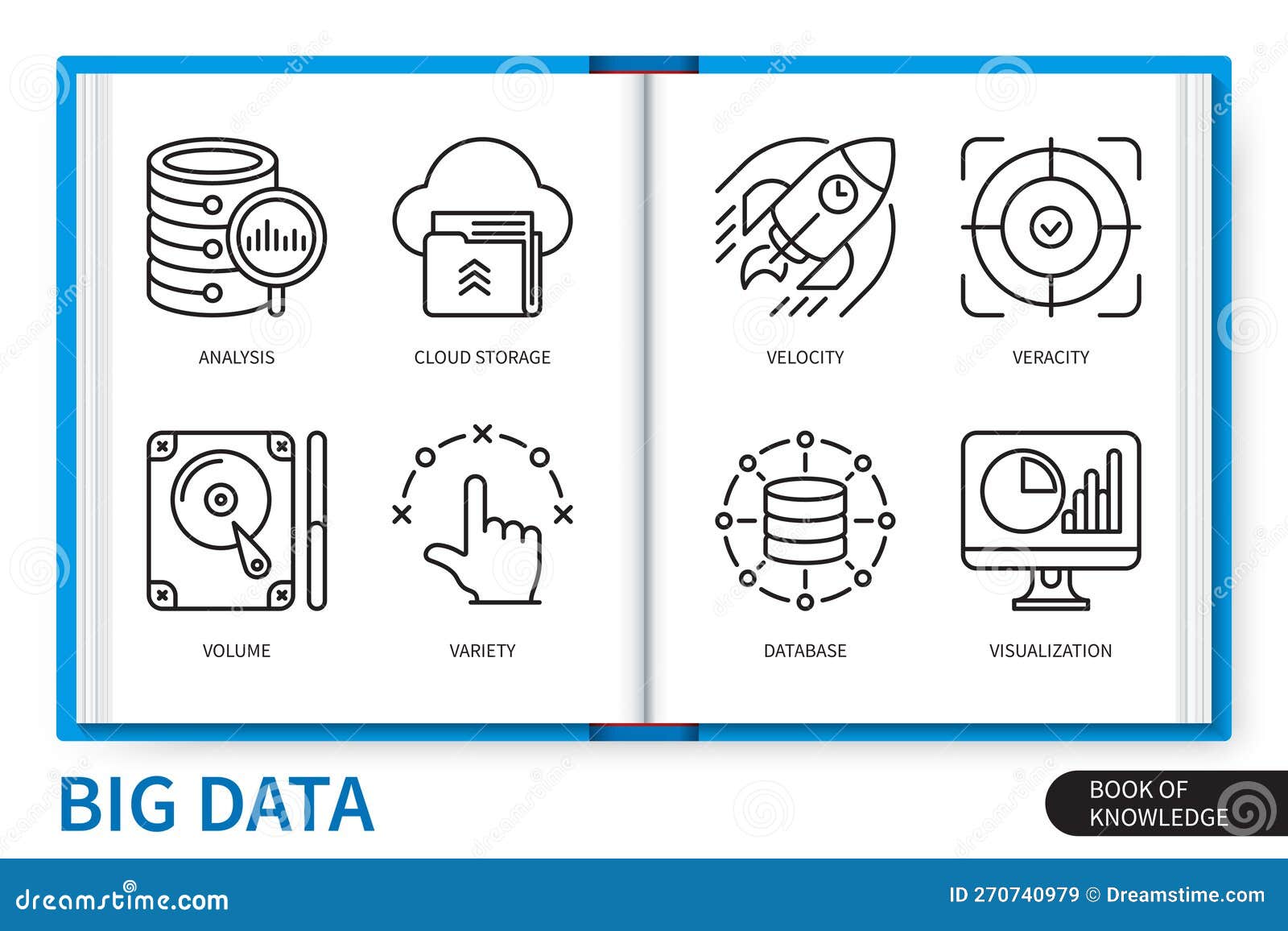 ANALYSIS

CLOUD STORAGE

VOLUME

VARIETY

VELOCITY

VERACITY

DATABASE

VISUALIZATION

BIG DATA

BOOK OF KNOWLEDGE

dreamstime.com

ID 270740979 © Dreamstime.com