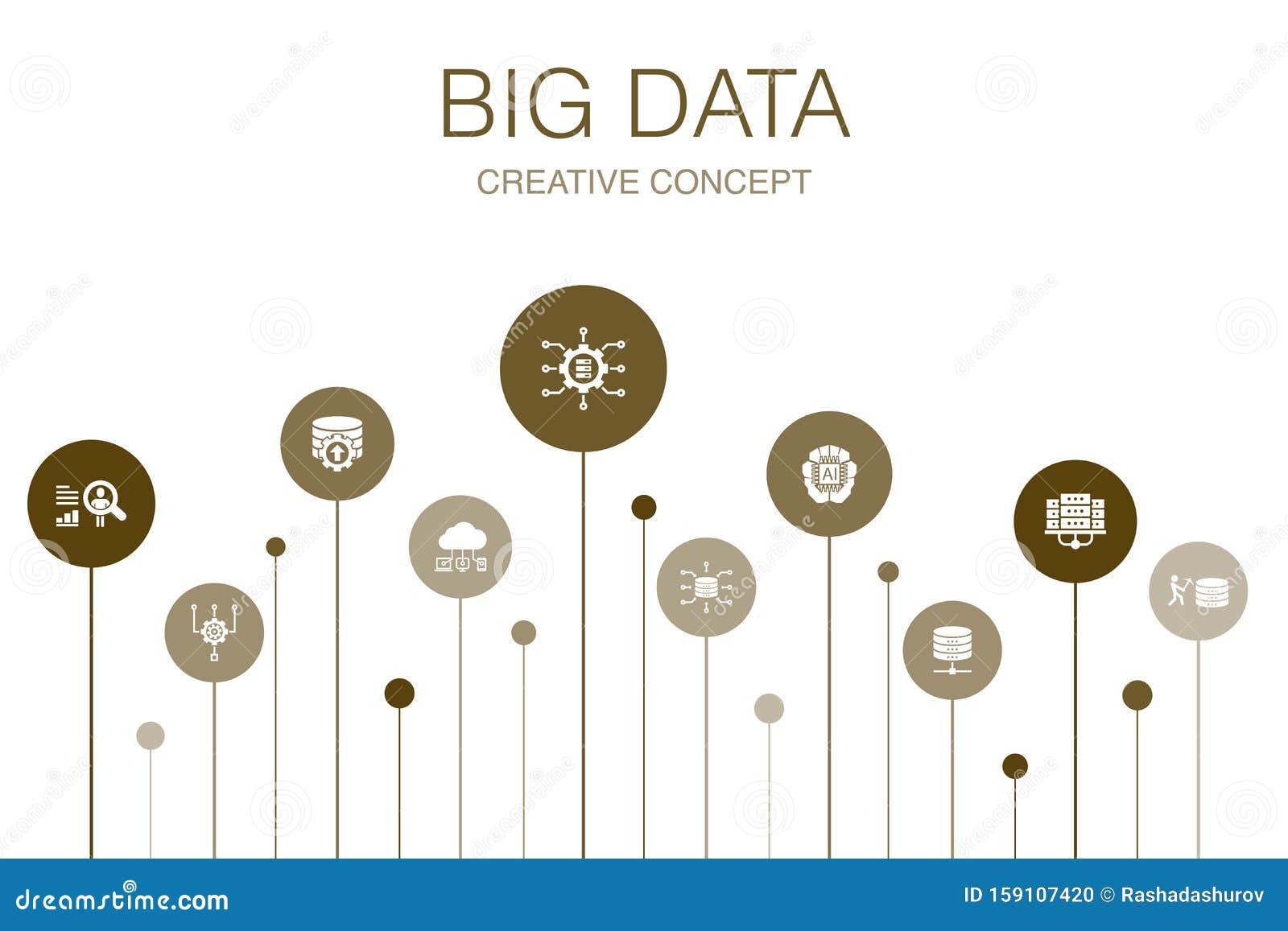 BIG DATA
CREATIVE CONCEPT

AI

dreamstime.com
ID 159107420 © Rashadashurov