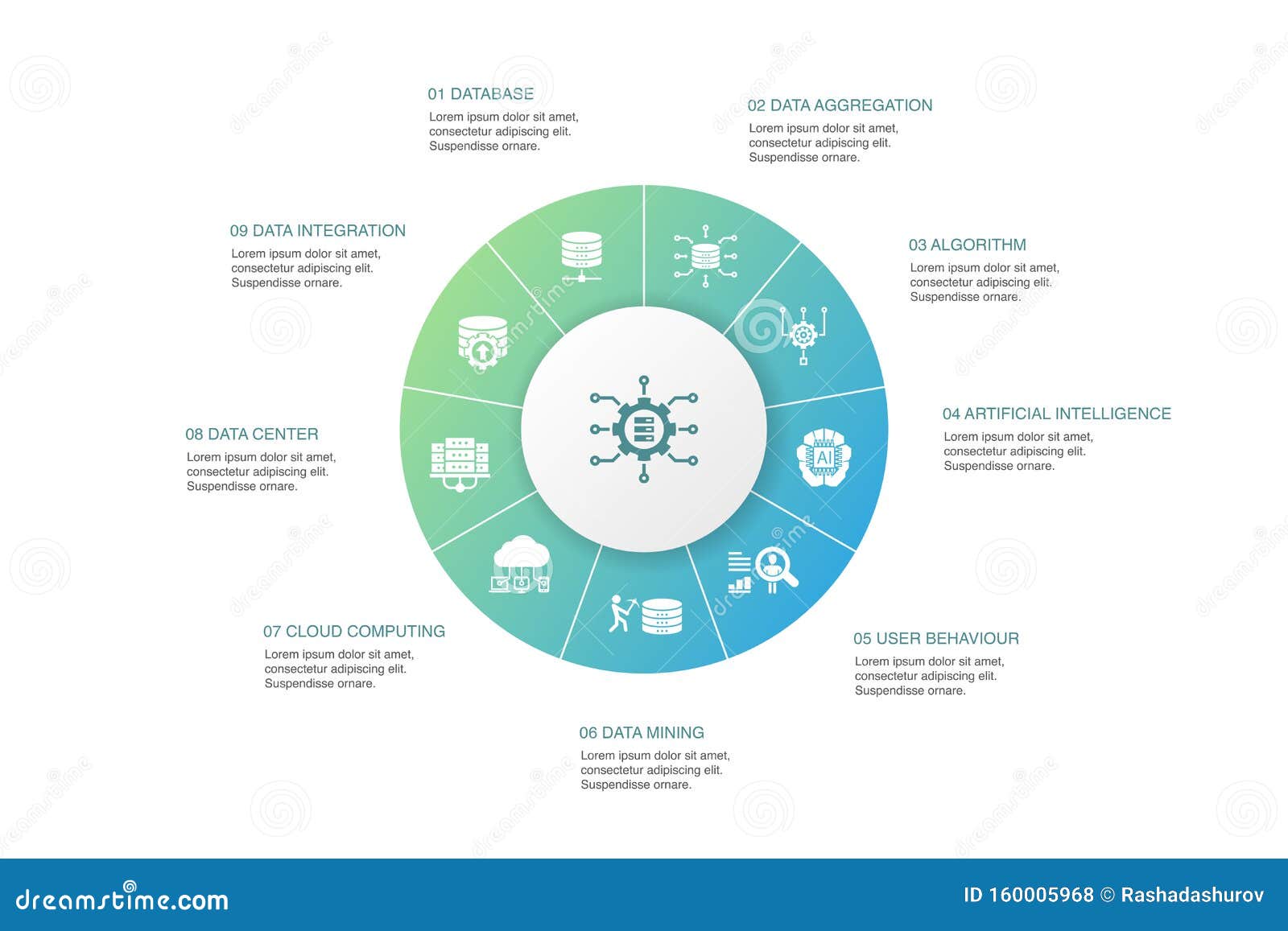 01 DATABASE
Lorem ipsum dolor sit amet, consectetur adipiscing elit. Suspendisse ornare.

02 DATA AGGREGATION
Lorem ipsum dolor sit amet, consectetur adipiscing elit. Suspendisse ornare.

03 ALGORITHM
Lorem ipsum dolor sit amet, consectetur adipiscing elit. Suspendisse ornare.

04 ARTIFICIAL INTELLIGENCE
Lorem ipsum dolor sit amet, consectetur adipiscing elit. Suspendisse ornare.

05 USER BEHAVIOUR
Lorem ipsum dolor sit amet, consectetur adipiscing elit. Suspendisse ornare.

06 DATA MINING
Lorem ipsum dolor sit amet, consectetur adipiscing elit. Suspendisse ornare.

07 CLOUD COMPUTING
Lorem ipsum dolor sit amet, consectetur adipiscing elit. Suspendisse ornare.

08 DATA CENTER
Lorem ipsum dolor sit amet, consectetur adipiscing elit. Suspendisse ornare.

09 DATA INTEGRATION
Lorem ipsum dolor sit amet, consectetur adipiscing elit. Suspendisse ornare.

AI

dreamstime.com
ID 160005968 © Rashadashurov