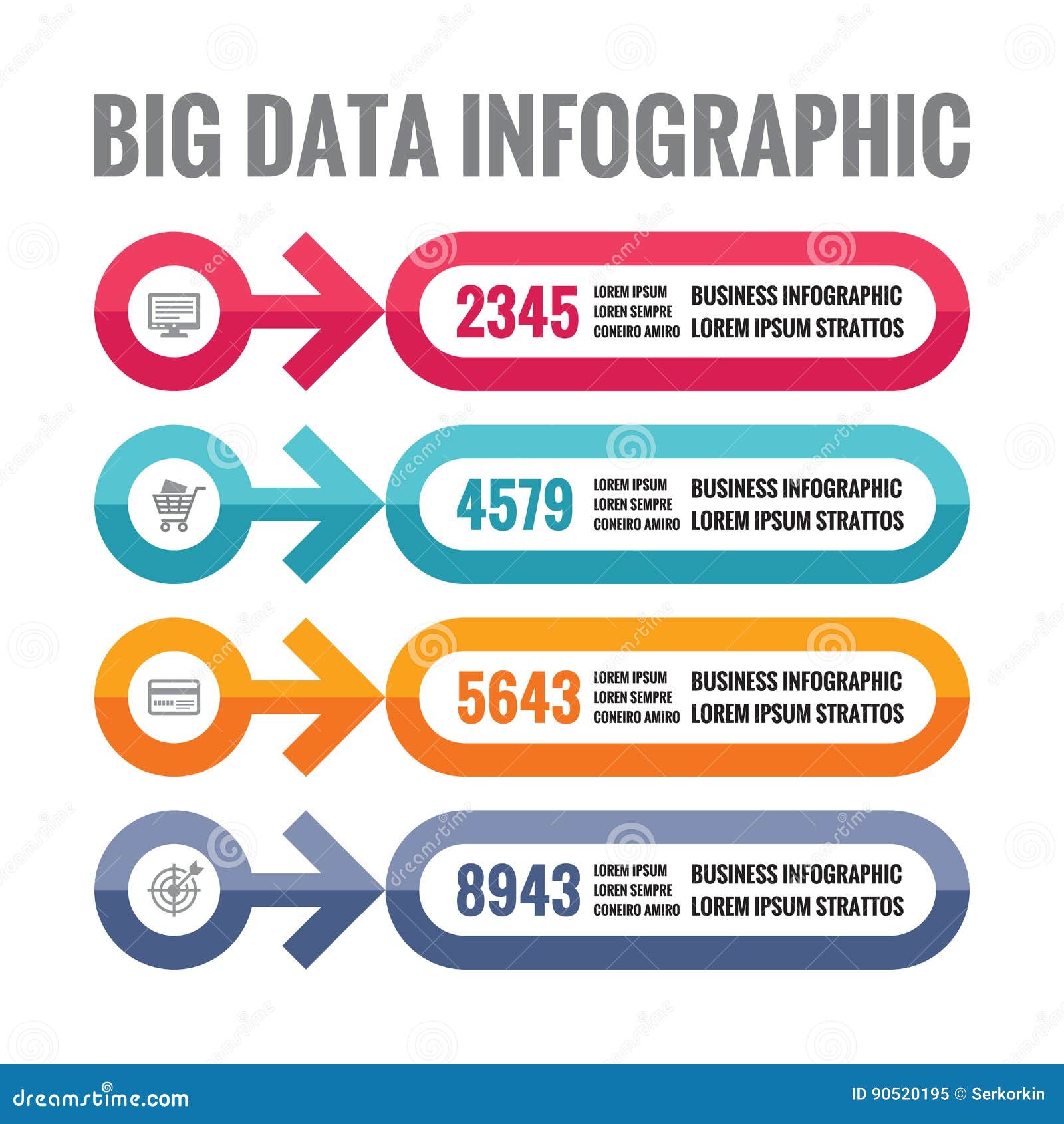 BIG DATA INFOGRAPHIC

2345 LOREM IPSUM LOREN SEMPRE CONEIRO AMIRO BUSINESS INFOGRAPHIC LOREM IPSUM STRATTOS

4579 LOREM IPSUM LOREN SEMPRE CONEIRO AMIRO BUSINESS INFOGRAPHIC LOREM IPSUM STRATTOS

5643 LOREM IPSUM LOREN SEMPRE CONEIRO AMIRO BUSINESS INFOGRAPHIC LOREM IPSUM STRATTOS

8943 LOREM IPSUM LOREN SEMPRE CONEIRO AMIRO BUSINESS INFOGRAPHIC LOREM IPSUM STRATTOS

dreamstime.com

ID 90520195 © Serkorkin