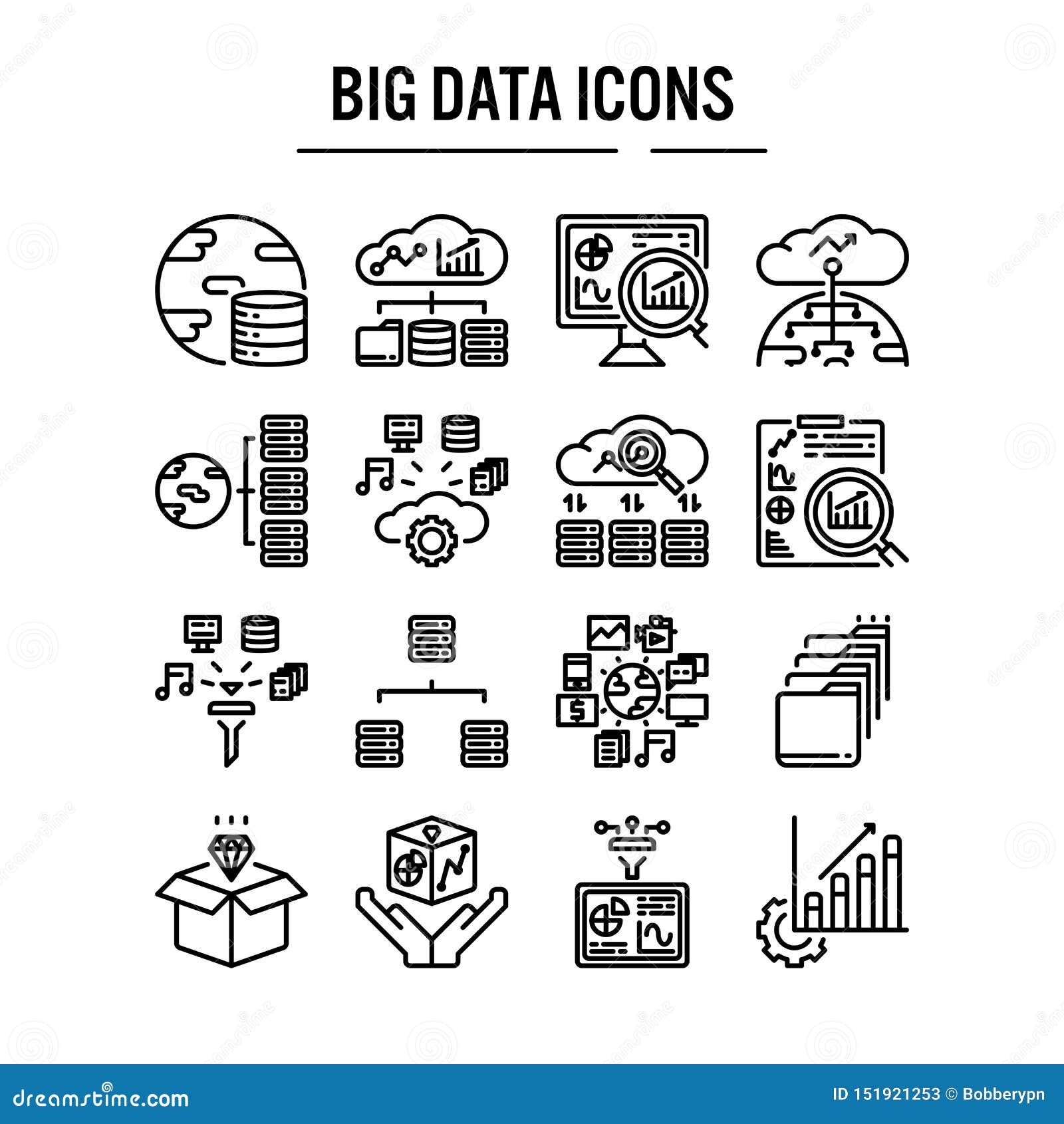 BIG DATA ICONS

dreamstime.com

ID 151921253 © Bobberypn