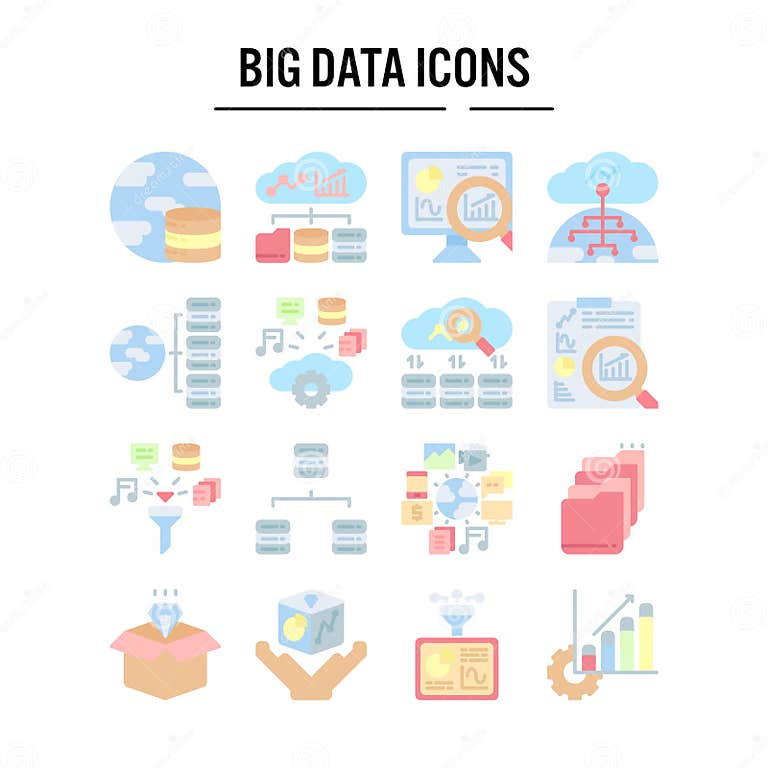 BIG DATA ICONS