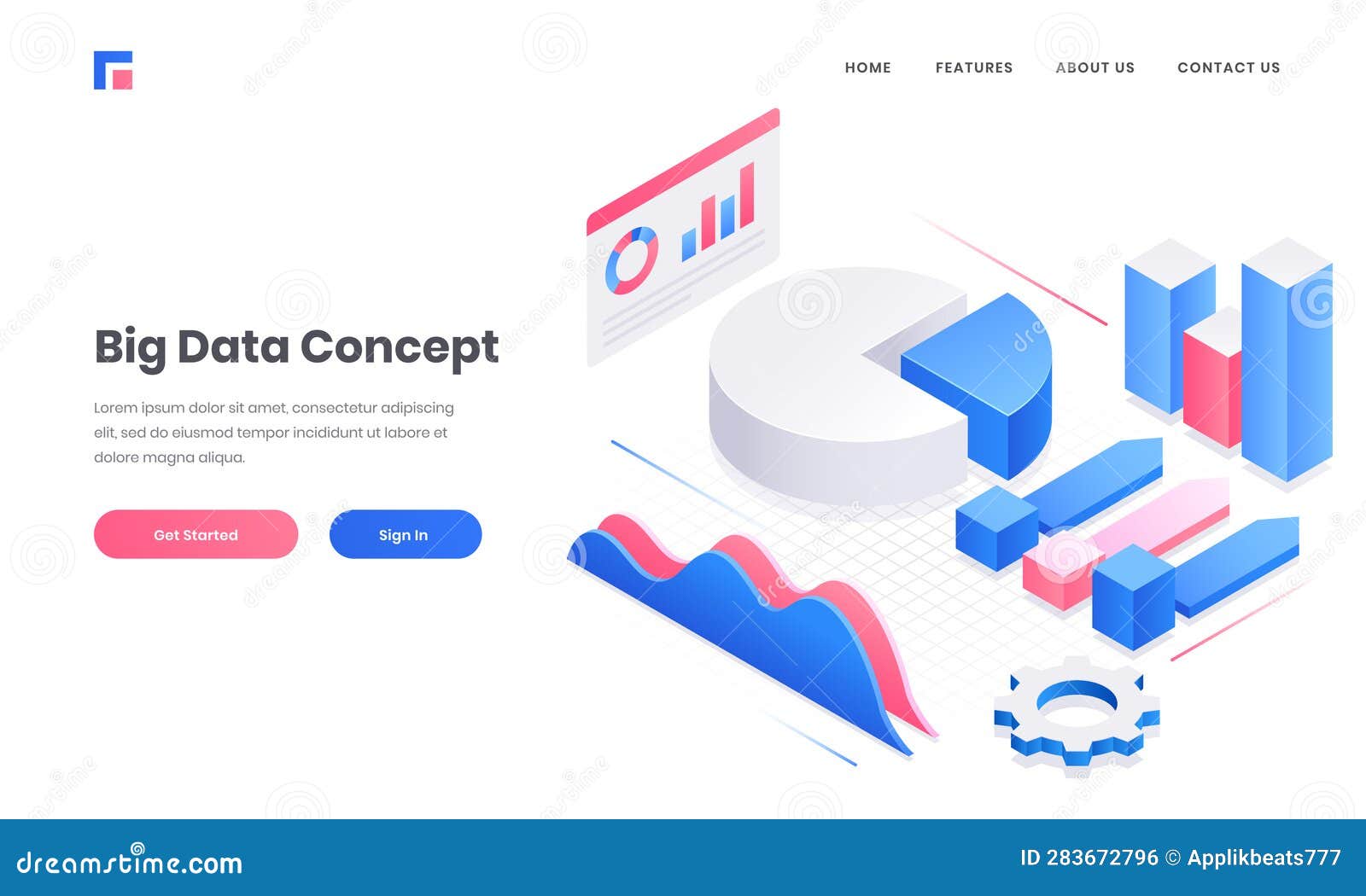 HOME FEATURES ABOUT US CONTACT US

Big Data Concept

Lorem ipsum dolor sit amet, consectetur adipiscing elit, sed do eiusmod tempor incididunt ut labore et dolore magna aliqua.

Get Started

Sign In

dreamstime.com

ID 283672796 © Applikbeats777