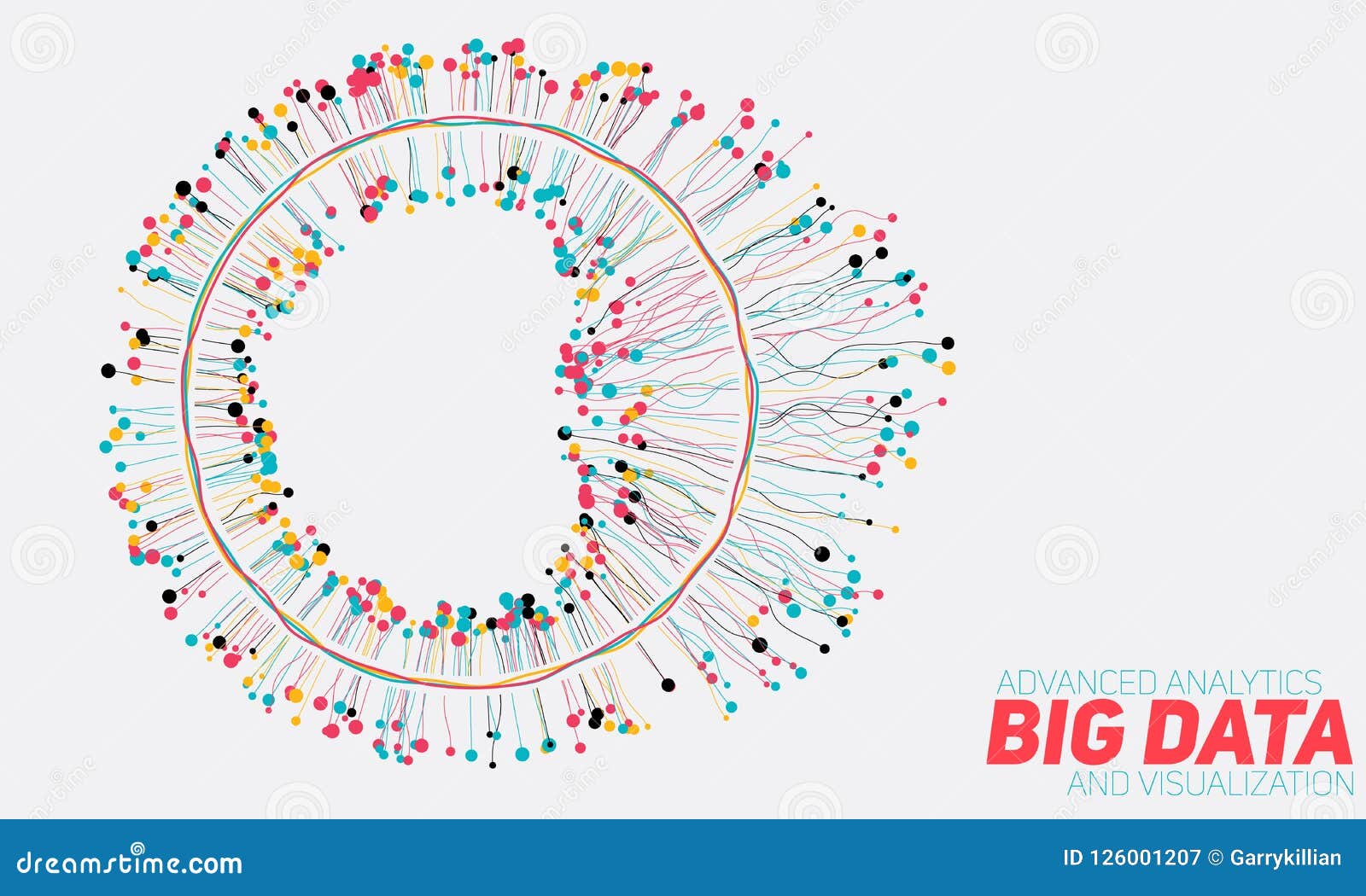 ADVANCED ANALYTICS
BIG DATA
AND VISUALIZATION

dreamstime.com

ID 126001207 © Garrykillian