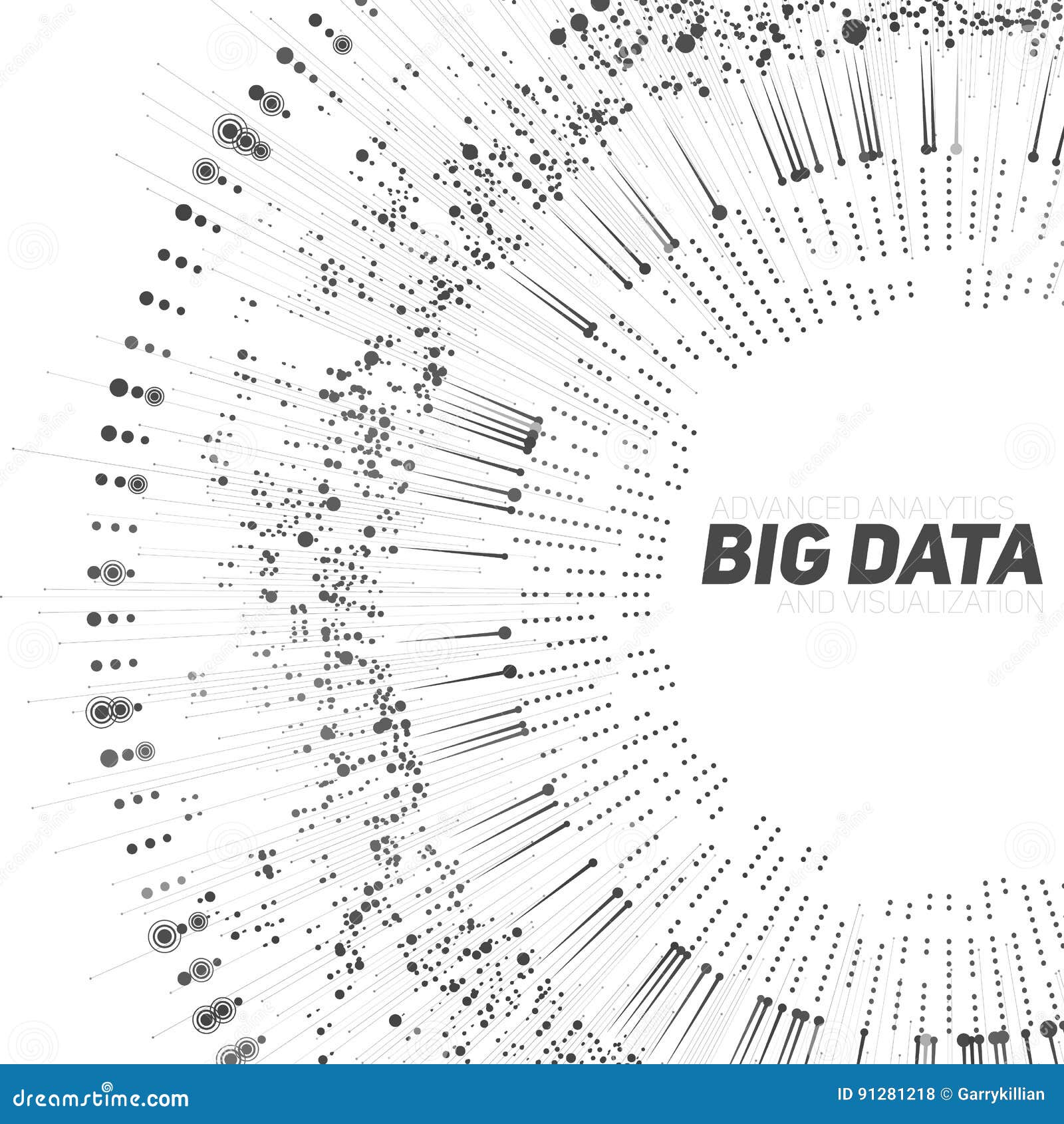 ADVANCED ANALYTICS
BIG DATA
AND VISUALIZATION

dreamstime.com
ID 91281218 © Garrykillian