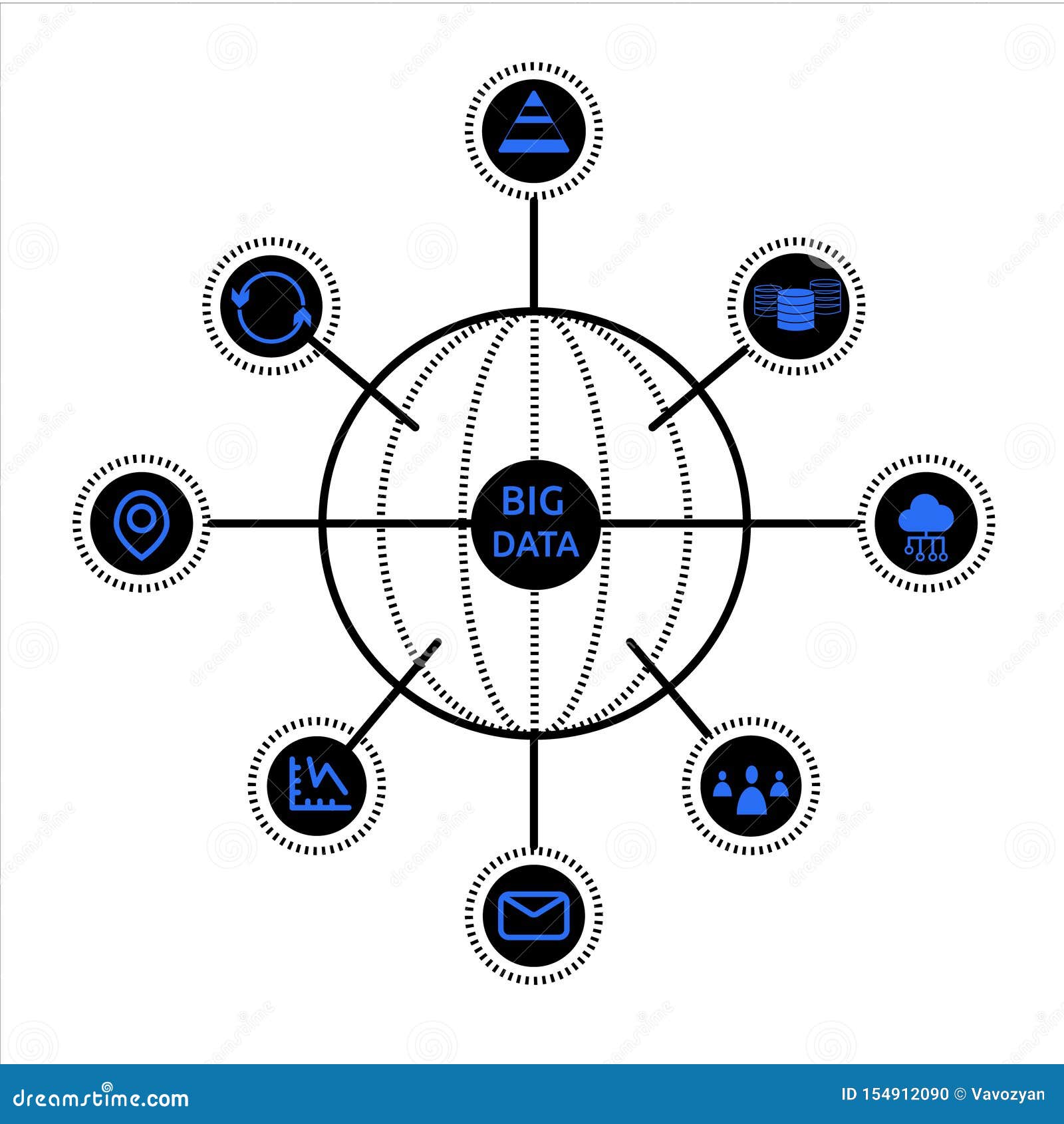 BIG DATA

dreamstime.com

ID 154912090 © Vavozyan