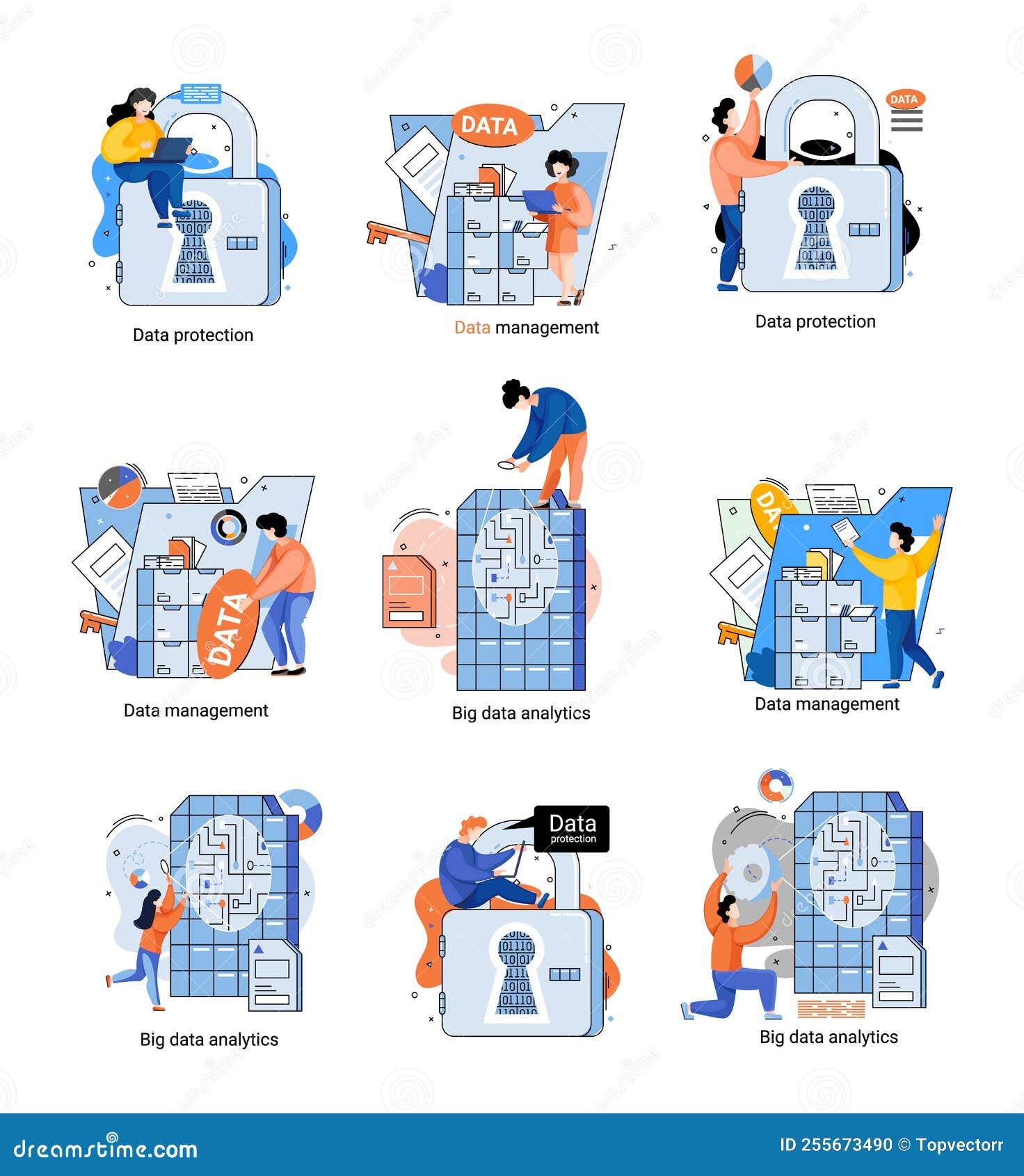 Data protection

DATA

Data management

DATA

Data protection

DATA

Data management

Big data analytics

DA

Data management

Big data analytics

Data
protection

Big data analytics

dreamstime.com

ID 255673490 © Topvectorr