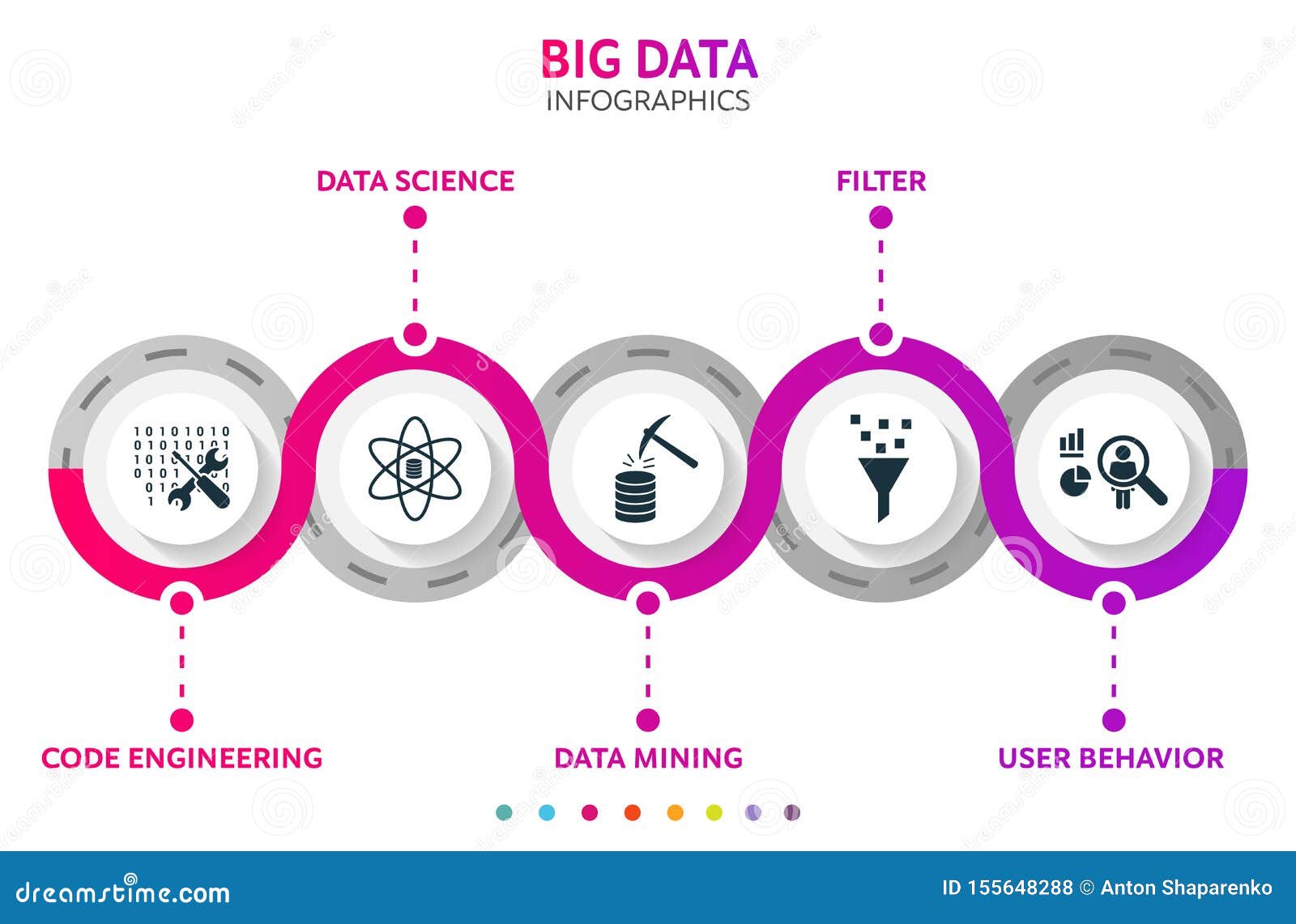 BIG DATA
INFOGRAPHICS

DATA SCIENCE

FILTER

CODE ENGINEERING

DATA MINING

USER BEHAVIOR

dreamstime.com

ID 155648288 © Anton Shaparenko