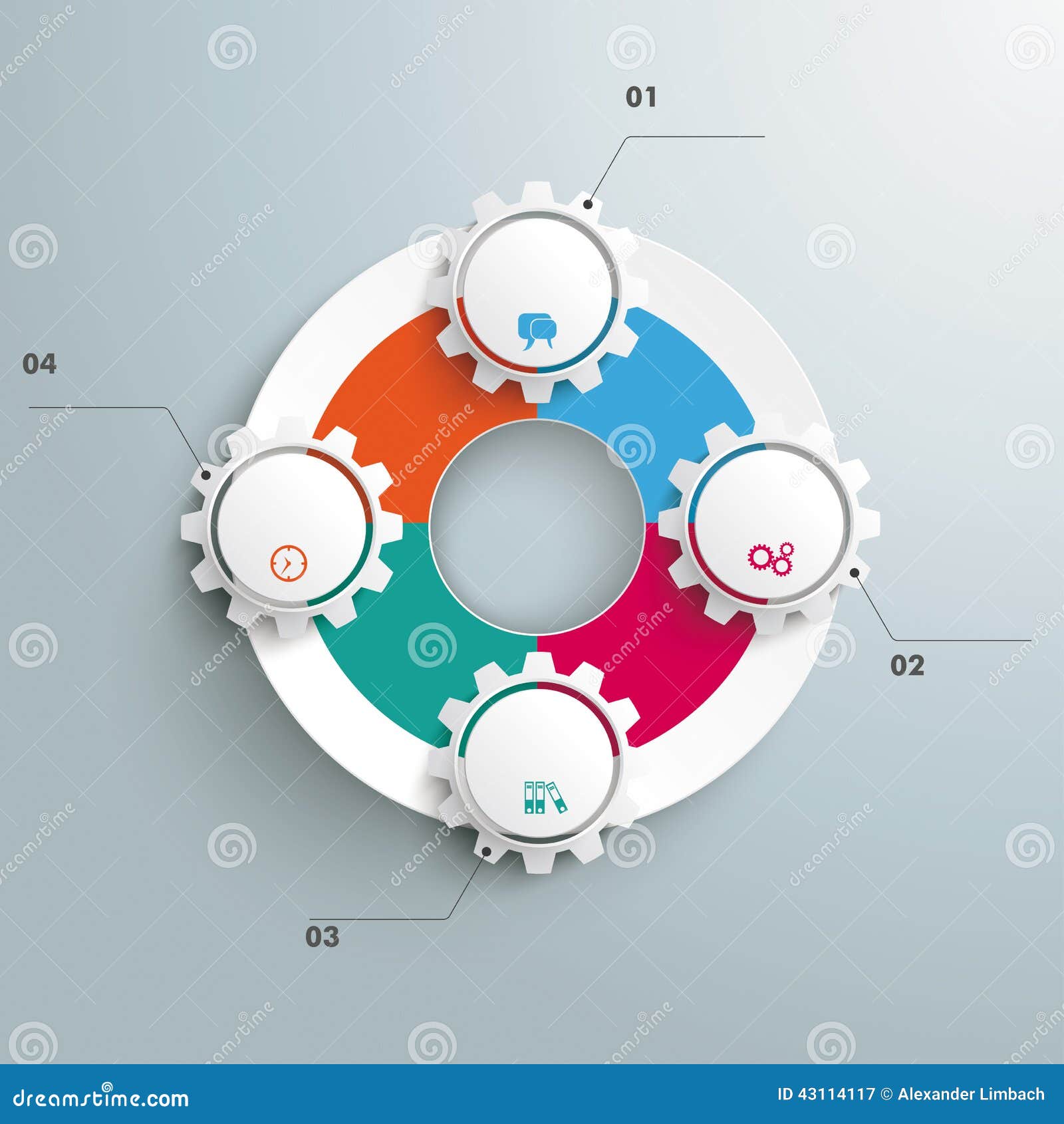 01

04

02

03

dreamstime.com

ID 43114117 © Alexander Limbach