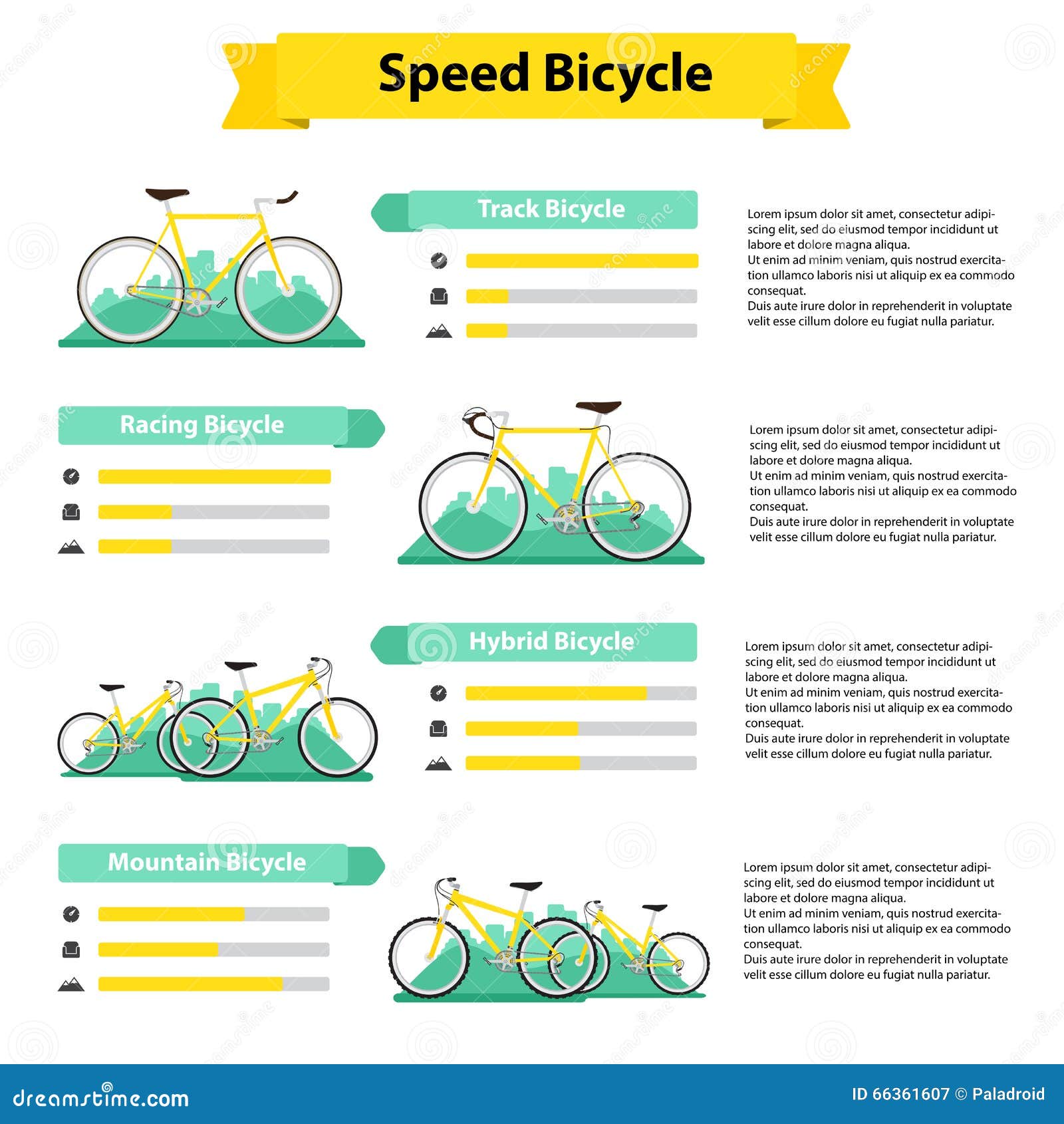 Speed Bicycle

Track Bicycle

Lorem ipsum dolor sit amet, consectetur adipiscing elit, sed do eiusmod tempor incididunt ut labore et dolore magna aliqua.
Ut enim ad minim veniam, quis nostrud exercitation ullamco laboris nisi ut aliquip ex ea commodo consequat.
Duis aute irure dolor in reprehenderit in voluptate velit esse cillum dolore eu fugiat nulla pariatur.

Racing Bicycle

Lorem ipsum dolor sit amet, consectetur adipiscing elit, sed do eiusmod tempor incididunt ut labore et dolore magna aliqua.
Ut enim ad minim veniam, quis nostrud exercitation ullamco laboris nisi ut aliquip ex ea commodo consequat.
Duis aute irure dolor in reprehenderit in voluptate velit esse cillum dolore eu fugiat nulla pariatur.

Hybrid Bicycle

Lorem ipsum dolor sit amet, consectetur adipiscing elit, sed do eiusmod tempor incididunt ut labore et dolore magna aliqua.
Ut enim ad minim veniam, quis nostrud exercitation ullamco laboris nisi ut aliquip ex ea commodo consequat.
Duis aute irure dolor in reprehenderit in voluptate velit esse cillum dolore eu fugiat nulla pariatur.

Mountain Bicycle

Lorem ipsum dolor sit amet, consectetur adipiscing elit, sed do eiusmod tempor incididunt ut labore et dolore magna aliqua.
Ut enim ad minim veniam, quis nostrud exercitation ullamco laboris nisi ut aliquip ex ea commodo consequat.
Duis aute irure dolor in reprehenderit in voluptate velit esse cillum dolore eu fugiat nulla pariatur.

dreamstime.com

ID 66361607 © Paladroid