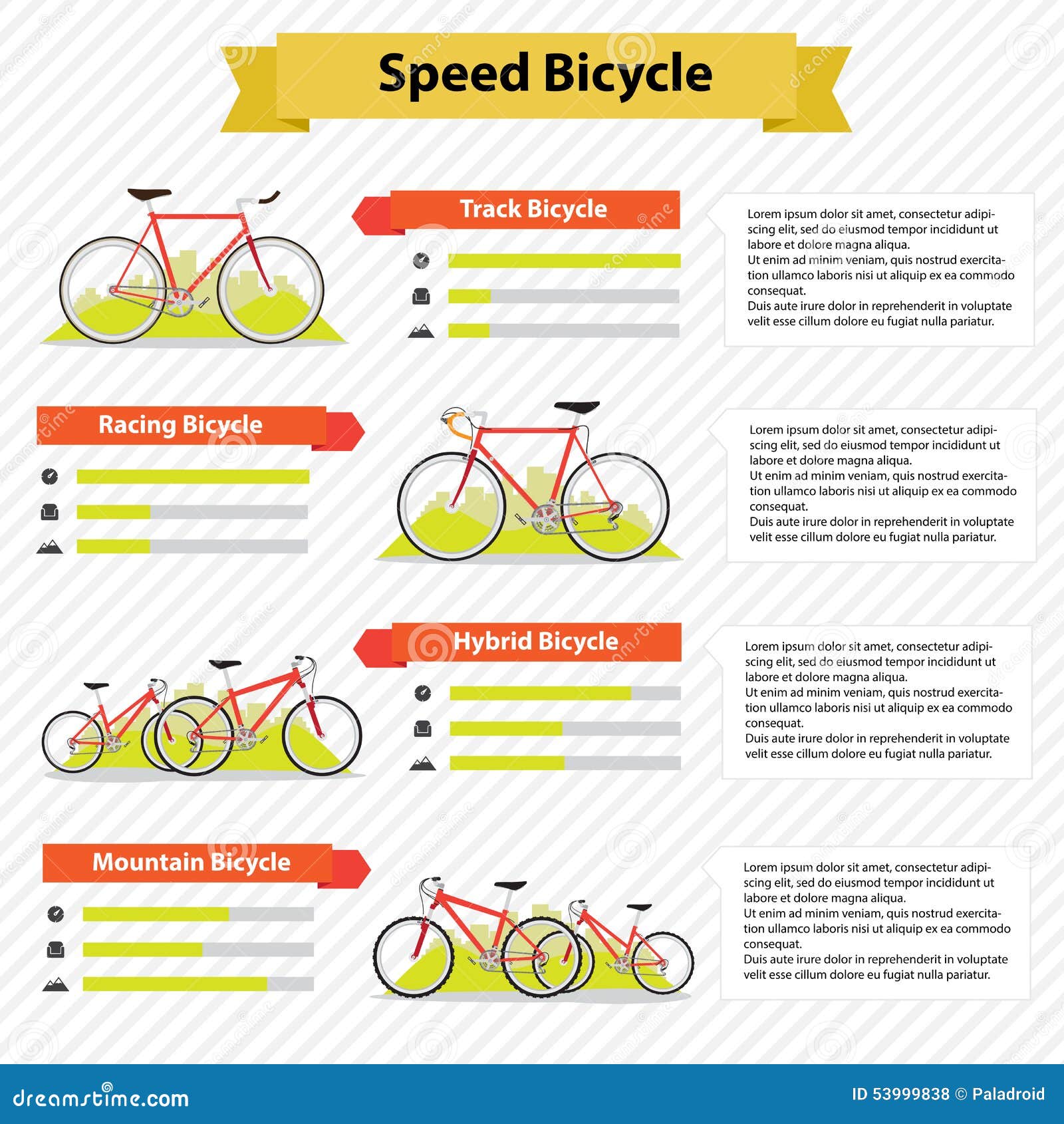 Speed Bicycle

Track Bicycle

Lorem ipsum dolor sit amet, consectetur adipiscing elit, sed do eiusmod tempor incididunt ut labore et dolore magna aliqua.
Ut enim ad minim veniam, quis nostrud exercitation ullamco laboris nisi ut aliquip ex ea commodo consequat.
Duis aute irure dolor in reprehenderit in voluptate velit esse cillum dolore eu fugiat nulla pariatur.

Racing Bicycle

Lorem ipsum dolor sit amet, consectetur adipiscing elit, sed do eiusmod tempor incididunt ut labore et dolore magna aliqua.
Ut enim ad minim veniam, quis nostrud exercitation ullamco laboris nisi ut aliquip ex ea commodo consequat.
Duis aute irure dolor in reprehenderit in voluptate velit esse cillum dolore eu fugiat nulla pariatur.

Hybrid Bicycle

Lorem ipsum dolor sit amet, consectetur adipiscing elit, sed do eiusmod tempor incididunt ut labore et dolore magna aliqua.
Ut enim ad minim veniam, quis nostrud exercitation ullamco laboris nisi ut aliquip ex ea commodo consequat.
Duis aute irure dolor in reprehenderit in voluptate velit esse cillum dolore eu fugiat nulla pariatur.

Mountain Bicycle

Lorem ipsum dolor sit amet, consectetur adipiscing elit, sed do eiusmod tempor incididunt ut labore et dolore magna aliqua.
Ut enim ad minim veniam, quis nostrud exercitation ullamco laboris nisi ut aliquip ex ea commodo consequat.
Duis aute irure dolor in reprehenderit in voluptate velit esse cillum dolore eu fugiat nulla pariatur.

dreamstime.com

ID 53999838 © Paladroid