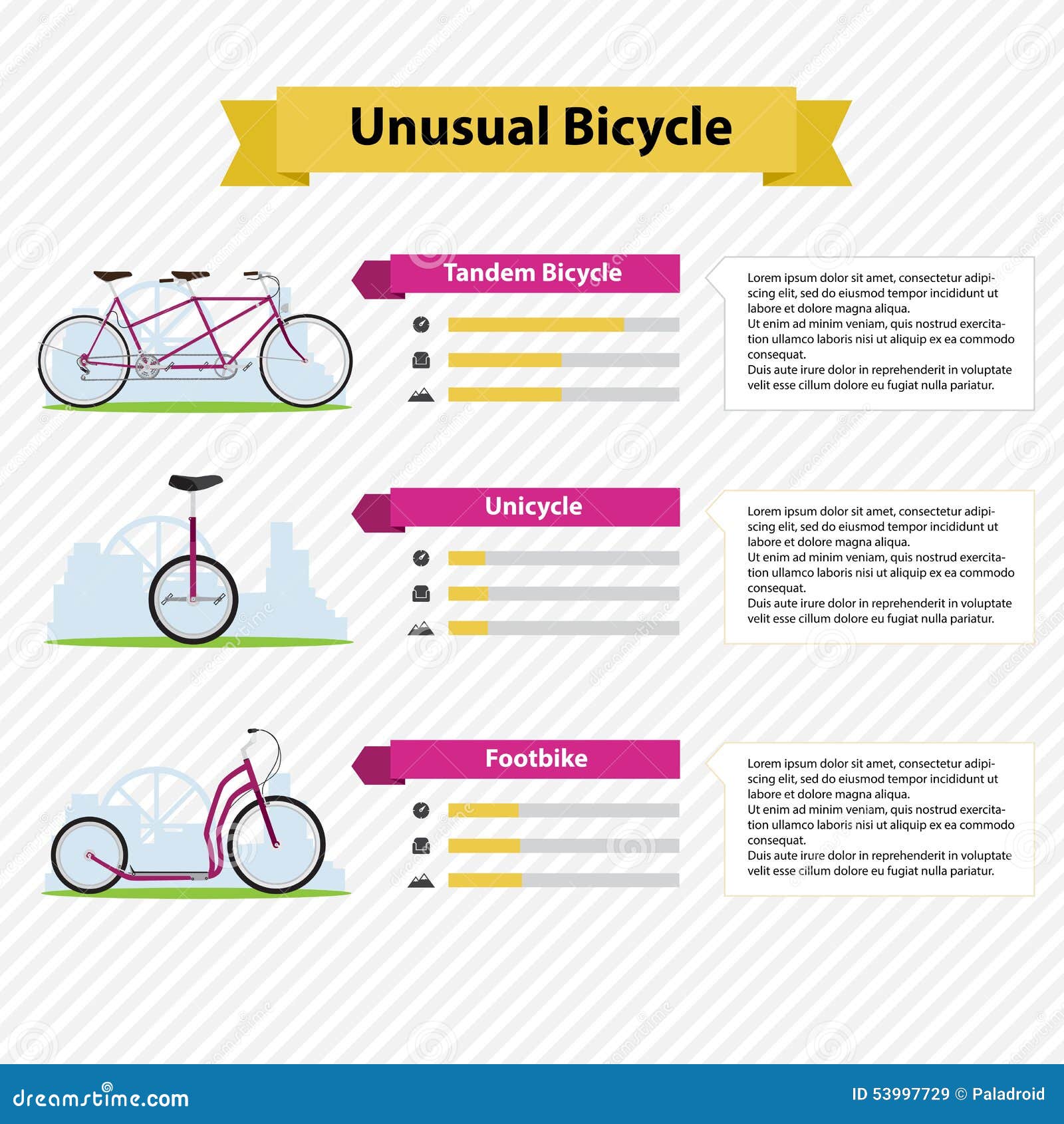 Unusual Bicycle

Tandem Bicycle

Lorem ipsum dolor sit amet, consectetur adipiscing elit, sed do eiusmod tempor incididunt ut labore et dolore magna aliqua.
Ut enim ad minim veniam, quis nostrud exercitation ullamco laboris nisi ut aliquip ex ea commodo consequat.
Duis aute irure dolor in reprehenderit in voluptate velit esse cillum dolore eu fugiat nulla pariatur.

Unicycle

Lorem ipsum dolor sit amet, consectetur adipiscing elit, sed do eiusmod tempor incididunt ut labore et dolore magna aliqua.
Ut enim ad minim veniam, quis nostrud exercitation ullamco laboris nisi ut aliquip ex ea commodo consequat.
Duis aute irure dolor in reprehenderit in voluptate velit esse cillum dolore eu fugiat nulla pariatur.

Footbike

Lorem ipsum dolor sit amet, consectetur adipiscing elit, sed do eiusmod tempor incididunt ut labore et dolore magna aliqua.
Ut enim ad minim veniam, quis nostrud exercitation ullamco laboris nisi ut aliquip ex ea commodo consequat.
Duis aute irure dolor in reprehenderit in voluptate velit esse cillum dolore eu fugiat nulla pariatur.

dreamstime.com

ID 53997729 © Paladroid