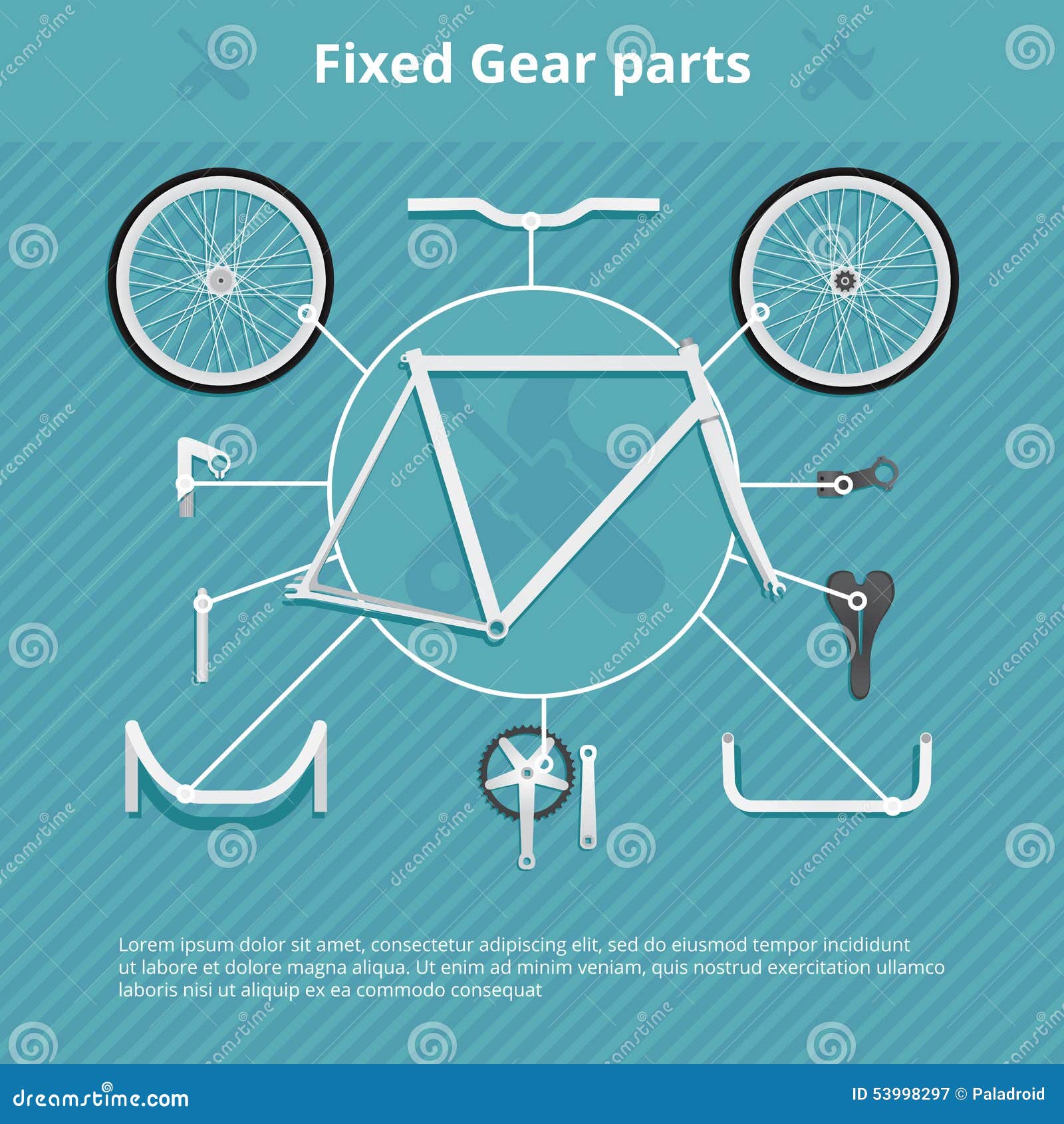 Fixed Gear parts

Lorem ipsum dolor sit amet, consectetur adipiscing elit, sed do eiusmod tempor incididunt ut labore et dolore magna aliqua. Ut enim ad minim veniam, quis nostrud exercitation ullamco laboris nisi ut aliquip ex ea commodo consequat

dreamstime.com

ID 53998297 © Paladroid