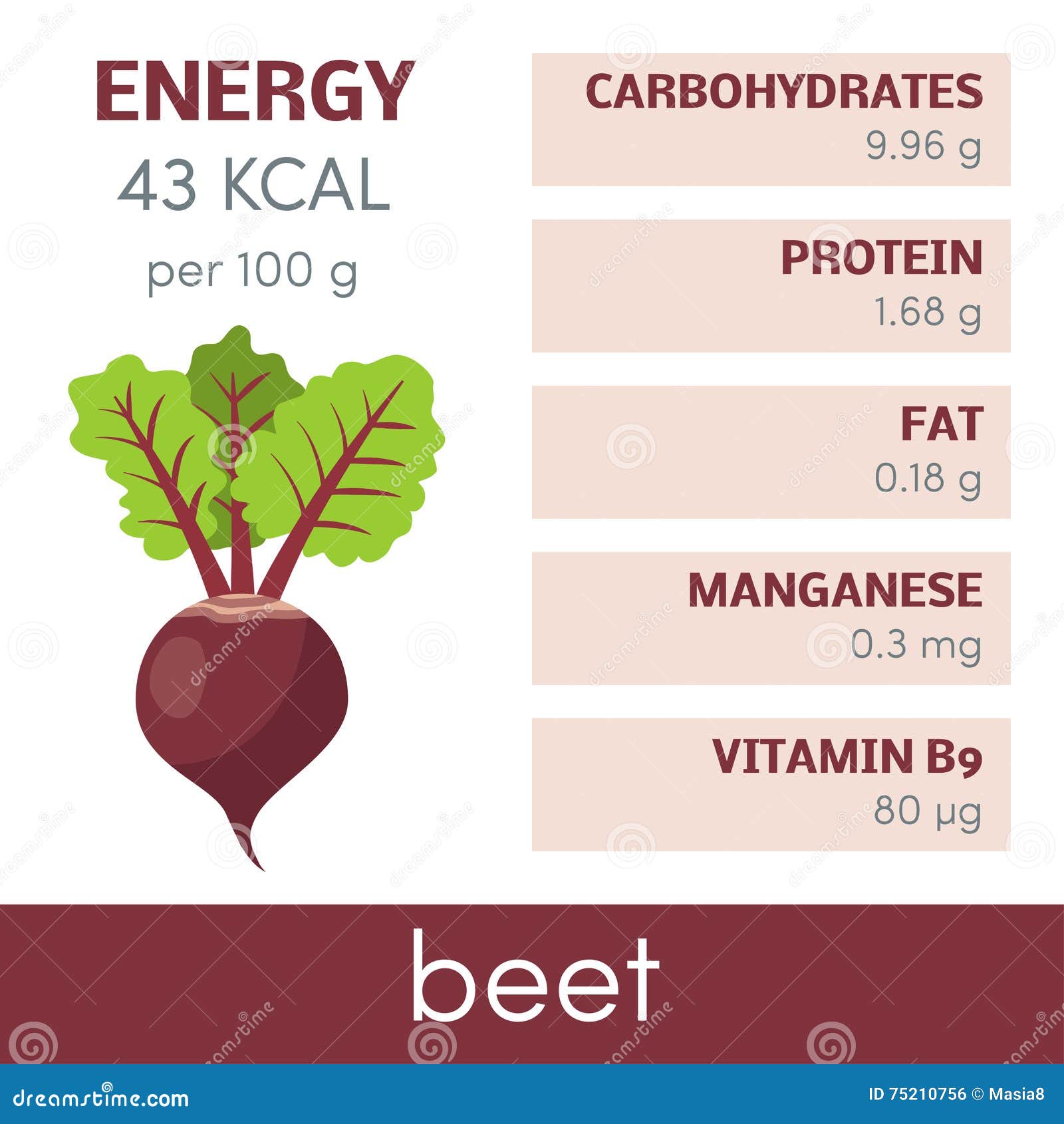 ENERGY
43 KCAL
per 100 g

CARBOHYDRATES
9.96 g

PROTEIN
1.68 g

FAT
0.18 g

MANGANESE
0.3 mg

VITAMIN B9
80 µg

beet

dreamstime.com

ID 75210756 © Masia8