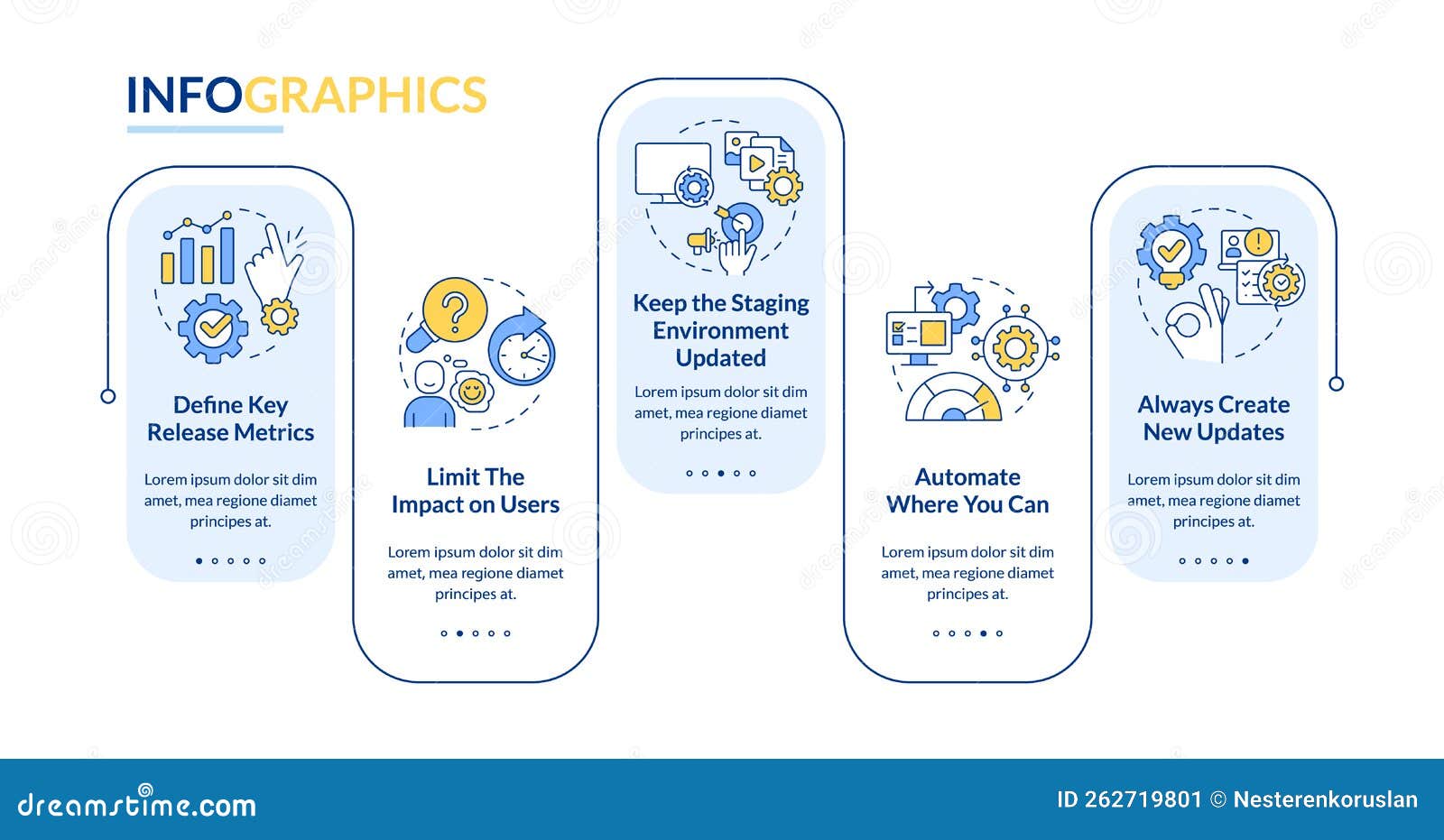 INFOGRAPHICS

Define Key Release Metrics

Lorem ipsum dolor sit dim amet, mea regione diamet principes at.

Limit The Impact on Users

Lorem ipsum dolor sit dim amet, mea regione diamet principes at.

Keep the Staging Environment Updated

Lorem ipsum dolor sit dim amet, mea regione diamet principes at.

Automate Where You Can

Lorem ipsum dolor sit dim amet, mea regione diamet principes at.

Always Create New Updates

Lorem ipsum dolor sit dim amet, mea regione diamet principes at.

dreamstime.com

ID 262719801 © Nesterenkoruslan