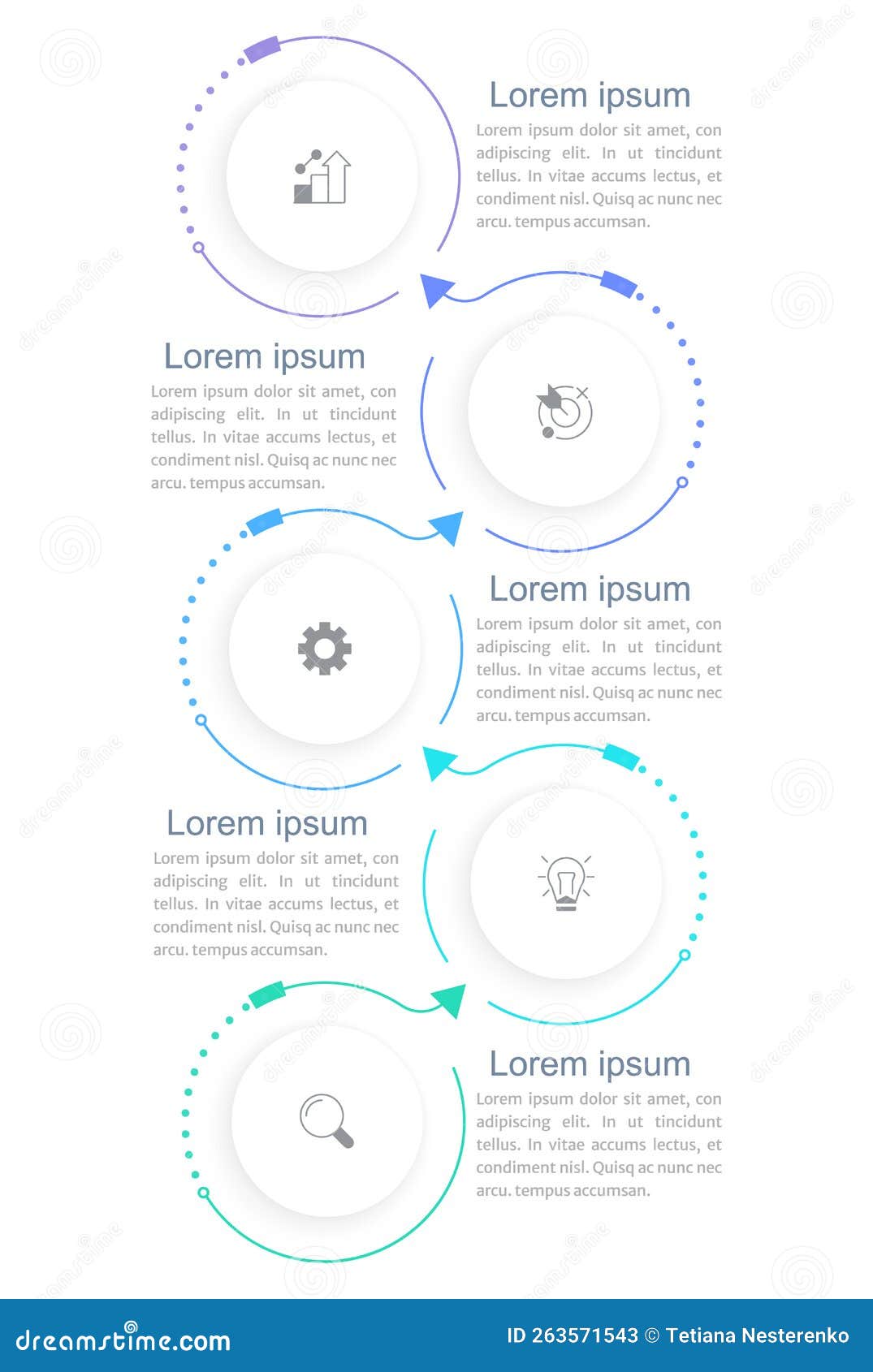 Lorem ipsum
Lorem ipsum dolor sit amet, con adipiscing elit. In ut tincidunt tellus. In vitae accums lectus, et condiment nisl. Quisq ac nunc nec arcu. tempus accumsan.

Lorem ipsum
Lorem ipsum dolor sit amet, con adipiscing elit. In ut tincidunt tellus. In vitae accums lectus, et condiment nisl. Quisq ac nunc nec arcu. tempus accumsan.

Lorem ipsum
Lorem ipsum dolor sit amet, con adipiscing elit. In ut tincidunt tellus. In vitae accums lectus, et condiment nisl. Quisq ac nunc nec arcu. tempus accumsan.

Lorem ipsum
Lorem ipsum dolor sit amet, con adipiscing elit. In ut tincidunt tellus. In vitae accums lectus, et condiment nisl. Quisq ac nunc nec arcu. tempus accumsan.

Lorem ipsum
Lorem ipsum dolor sit amet, con adipiscing elit. In ut tincidunt tellus. In vitae accums lectus, et condiment nisl. Quisq ac nunc nec arcu. tempus accumsan.

dreamstime.com
ID 263571543 © Tetiana Nesterenko