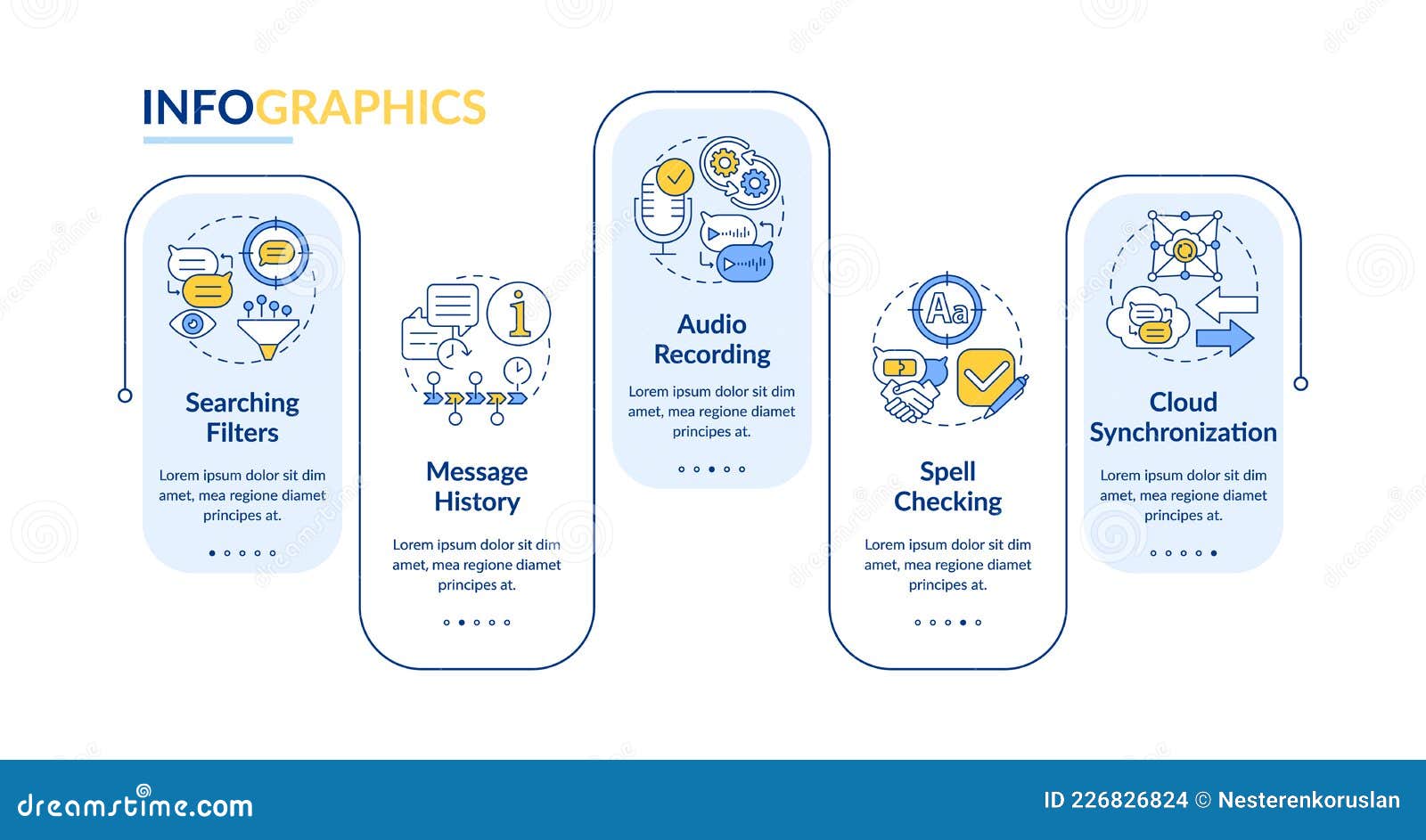 INFOGRAPHICS

Searching Filters

Lorem ipsum dolor sit dim amet, mea regione diamet principes at.

Message History

Lorem ipsum dolor sit dim amet, mea regione diamet principes at.

Aa

Audio Recording

Lorem ipsum dolor sit dim amet, mea regione diamet principes at.

Spell Checking

Lorem ipsum dolor sit dim amet, mea regione diamet principes at.

Cloud Synchronization

Lorem ipsum dolor sit dim amet, mea regione diamet principes at.

dreamstime.com

ID 226826824 © Nesterenkoruslan