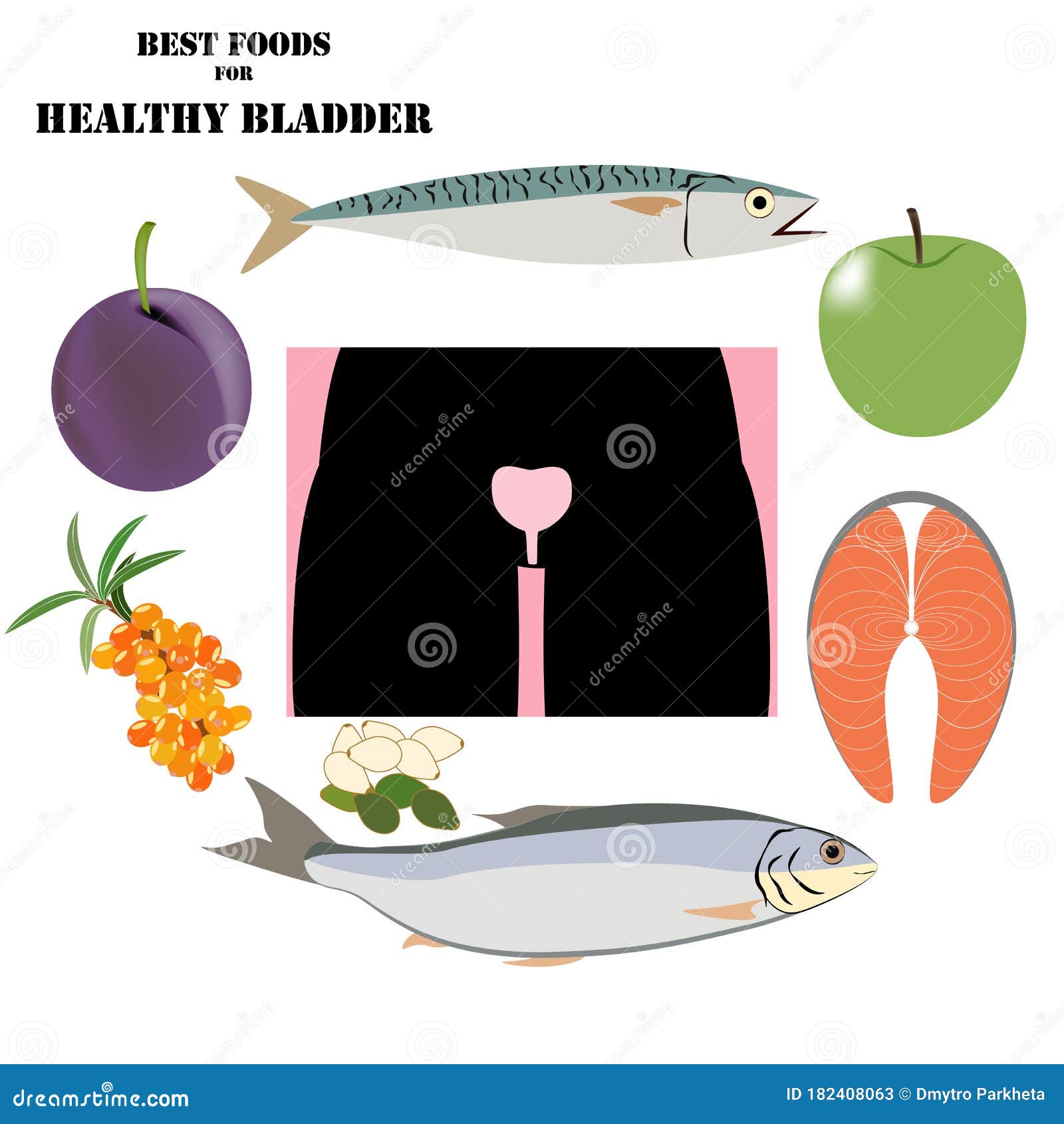 BEST FOODS
FOR
HEALTHY BLADDER

dreamstime

dreamstime.com

ID 182408063 © Dmytro Parkheta