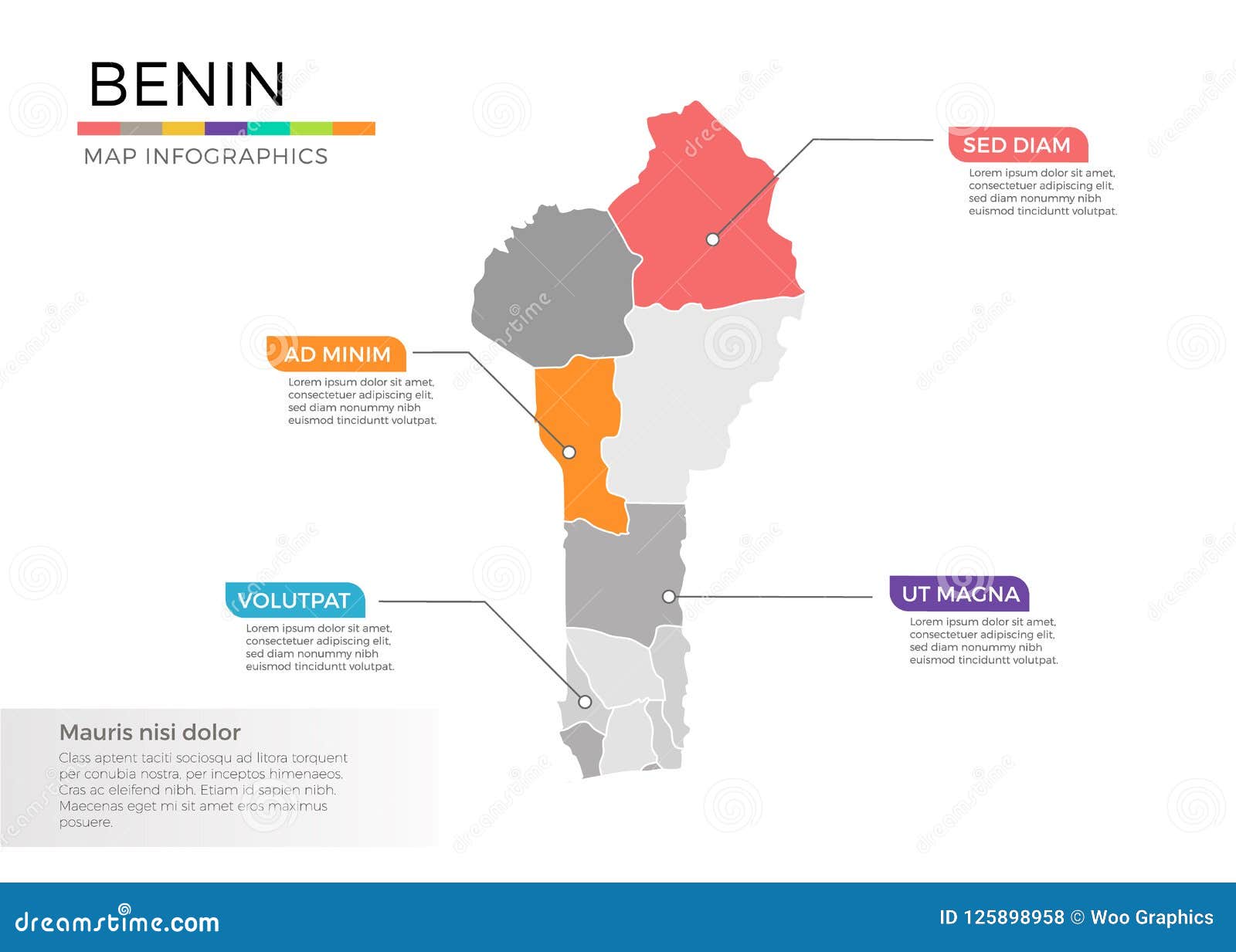 BENIN

MAP INFOGRAPHICS

SED DIAM

Lorem ipsum dolor sit amet, consectetuer adipiscing elit, sed diam nonummy nibh euismod tinciduntt volutpat.

AD MINIM

Lorem ipsum dolor sit amet, consectetuer adipiscing elit, sed diam nonummy nibh euismod tinciduntt volutpat.

VOLUTPAT

Lorem ipsum dolor sit amet, consectetuer adipiscing elit, sed diam nonummy nibh euismod tinciduntt volutpat.

UT MAGNA

Lorem ipsum dolor sit amet, consectetuer adipiscing elit, sed diam nonummy nibh euismod tinciduntt volutpat.

Mauris nisi dolor

Class aptent taciti sociosqu ad litora torquent per conubia nostra, per inceptos himenaeos. Cras ac eleifend nibh. Etiam id sapien nibh. Maecenas eget mi sit amet eros maximus posuere.

dreamstime.com

ID 125898958 © Woo Graphics