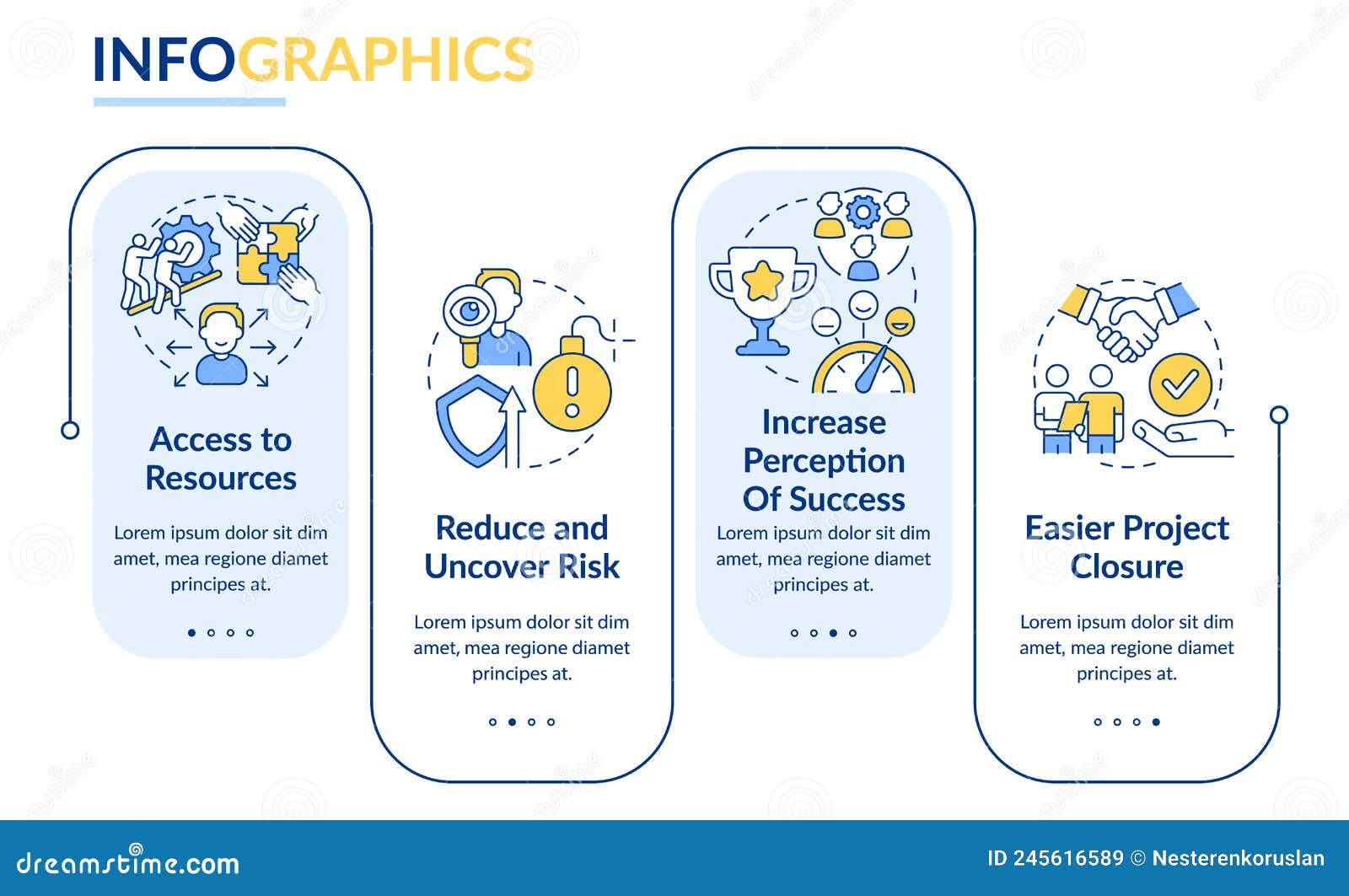 INFOGRAPHICS

Access to Resources

Lorem ipsum dolor sit dim amet, mea regione diamet principes at.

Reduce and Uncover Risk

Lorem ipsum dolor sit dim amet, mea regione diamet principes at.

Increase Perception Of Success

Lorem ipsum dolor sit dim amet, mea regione diamet principes at.

Easier Project Closure

Lorem ipsum dolor sit dim amet, mea regione diamet principes at.

dreamstime.com

ID 245616589 © Nesterenkoruslan