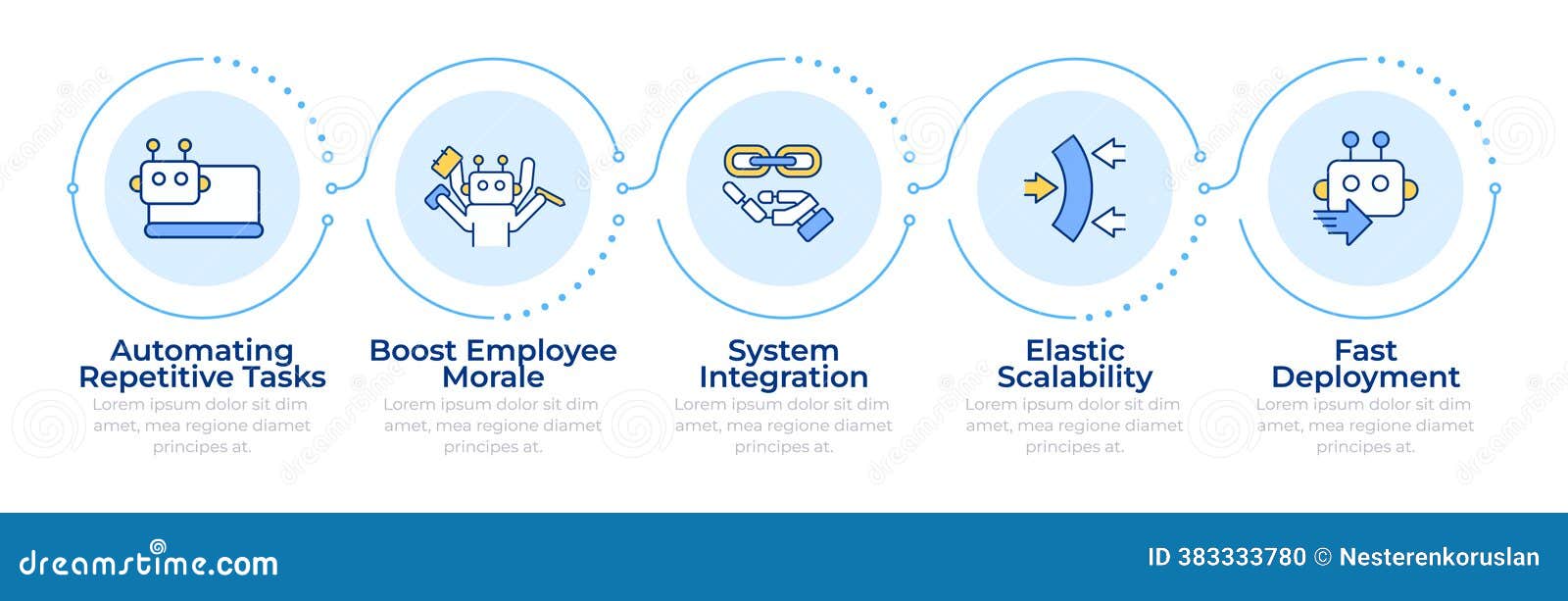 Automating Repetitive Tasks
Lorem ipsum dolor sit dim amet, mea regione diamet principes at.

Boost Employee Morale
Lorem ipsum dolor sit dim amet, mea regione diamet principes at.

System Integration
Lorem ipsum dolor sit dim amet, mea regione diamet principes at.

Elastic Scalability
Lorem ipsum dolor sit dim amet, mea regione diamet principes at.

Fast Deployment
Lorem ipsum dolor sit dim amet, mea regione diamet principes at.

dreamstime.com
ID 383333780 © Nesterenkoruslan