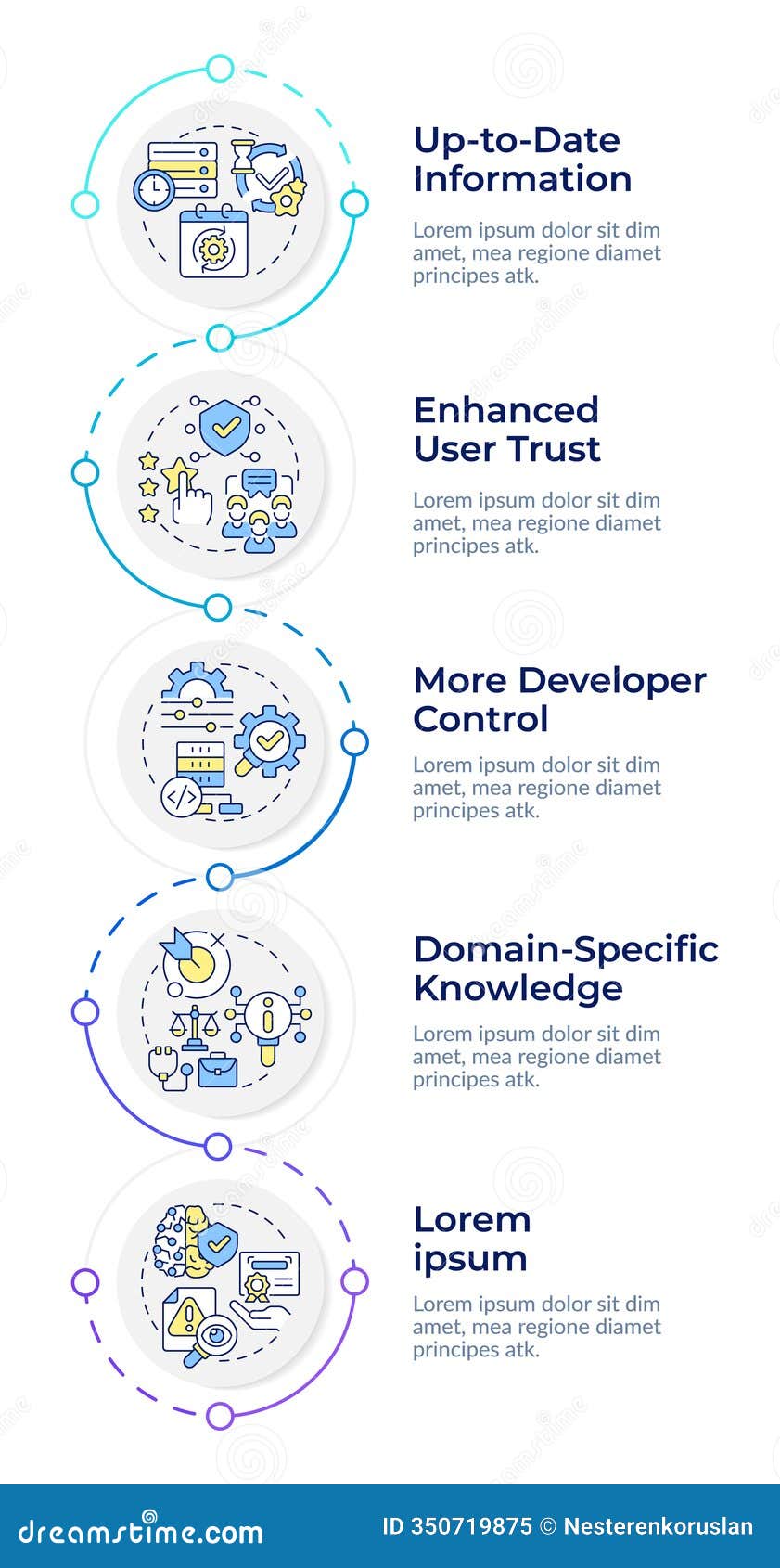 Up-to-Date Information

Lorem ipsum dolor sit dim amet, mea regione diamet principes atk.

Enhanced User Trust

Lorem ipsum dolor sit dim amet, mea regione diamet principes atk.

More Developer Control

Lorem ipsum dolor sit dim amet, mea regione diamet principes atk.

Domain-Specific Knowledge

Lorem ipsum dolor sit dim amet, mea regione diamet principes atk.

Lorem ipsum

Lorem ipsum dolor sit dim amet, mea regione diamet principes atk.

dreamstime.com

ID 350719875 © Nesterenkoruslan