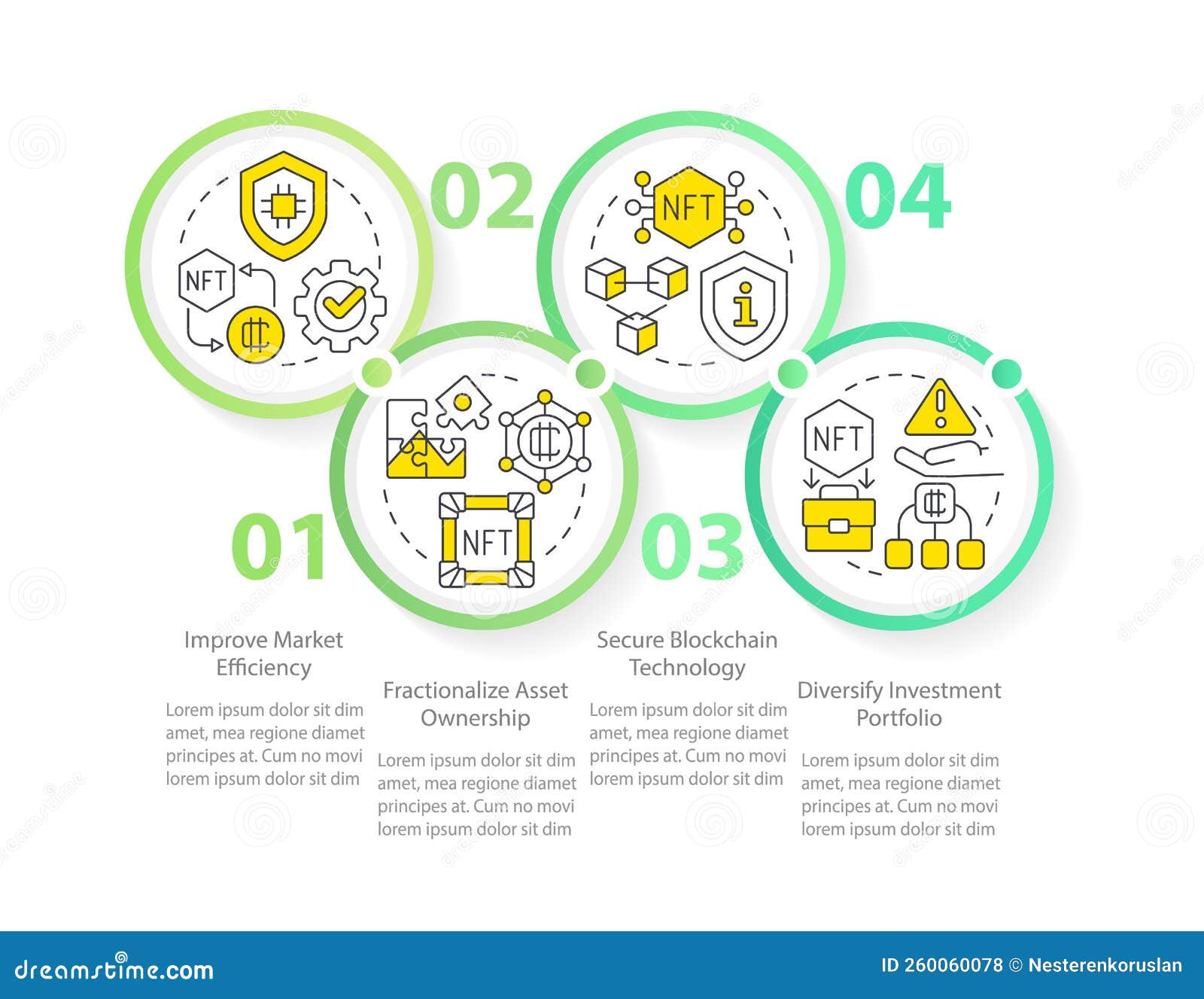 NFT

02

NFT

04

NFT

NFT

01

03

Improve Market Efficiency

Lorem ipsum dolor sit dim amet, mea regione diamet principes at. Cum no movi lorem ipsum dolor sit dim

Fractionalize Asset Ownership

Lorem ipsum dolor sit dim amet, mea regione diamet principes at. Cum no movi lorem ipsum dolor sit dim

Secure Blockchain Technology

Lorem ipsum dolor sit dim amet, mea regione diamet principes at. Cum no movi lorem ipsum dolor sit dim

Diversify Investment Portfolio

Lorem ipsum dolor sit dim amet, mea regione diamet principes at. Cum no movi lorem ipsum dolor sit dim

dreamstime.com

ID 260060078 © Nesterenkoruslan