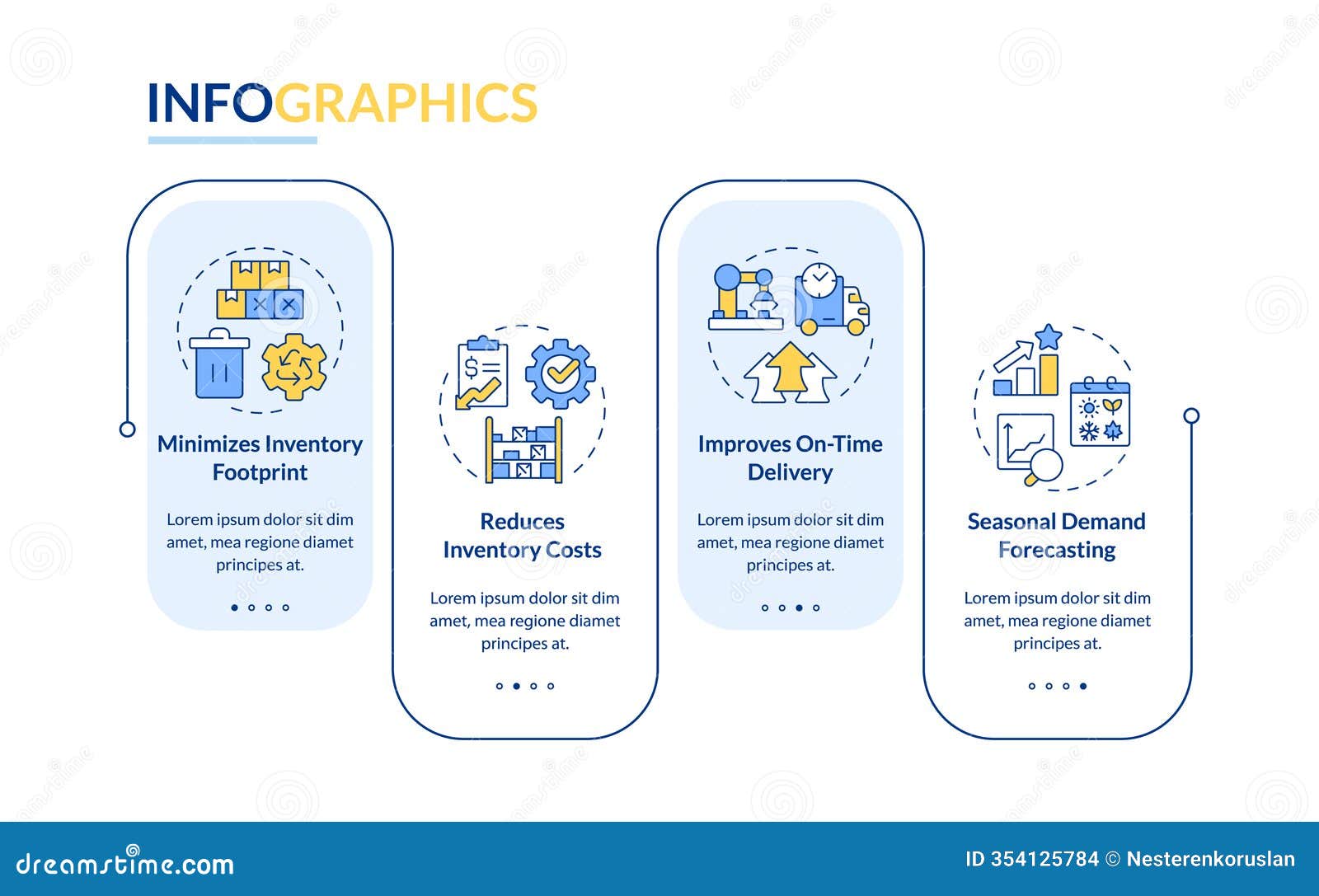 INFOGRAPHICS

Minimizes Inventory Footprint

Lorem ipsum dolor sit dim amet, mea regione diamet principes at.

Reduces Inventory Costs

Lorem ipsum dolor sit dim amet, mea regione diamet principes at.

Improves On-Time Delivery

Lorem ipsum dolor sit dim amet, mea regione diamet principes at.

Seasonal Demand Forecasting

Lorem ipsum dolor sit dim amet, mea regione diamet principes at.

dreamstime.com

ID 354125784 © Nesterenkoruslan