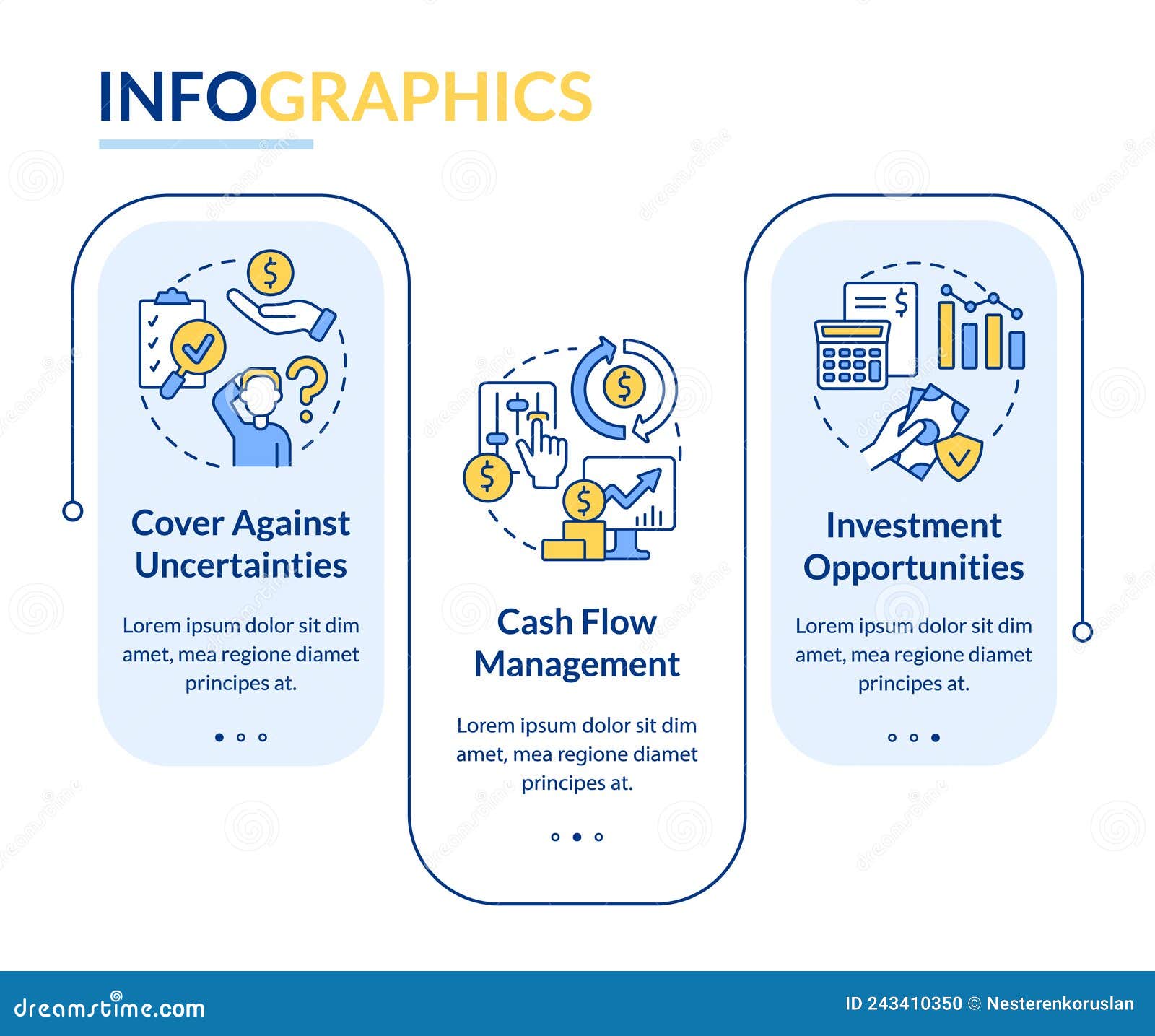 INFOGRAPHICS

Cover Against Uncertainties

Lorem ipsum dolor sit dim amet, mea regione diamet principes at.

Cash Flow Management

Lorem ipsum dolor sit dim amet, mea regione diamet principes at.

Investment Opportunities

Lorem ipsum dolor sit dim amet, mea regione diamet principes at.

dreamstime.com

ID 243410350 © Nesterenkoruslan