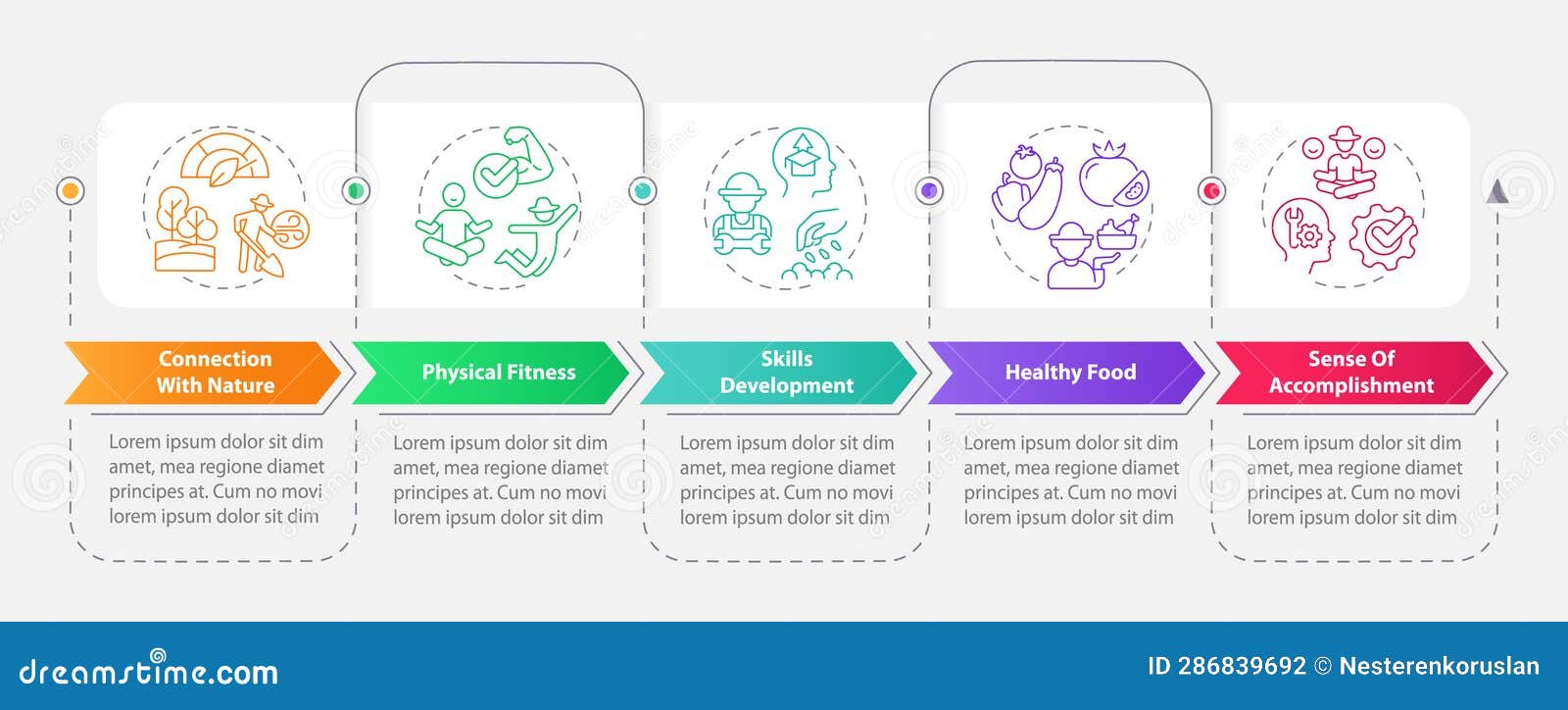 Connection With Nature

Lorem ipsum dolor sit dim amet, mea regione diamet principes at. Cum no movi lorem ipsum dolor sit dim

Physical Fitness

Lorem ipsum dolor sit dim amet, mea regione diamet principes at. Cum no movi lorem ipsum dolor sit dim

Skills Development

Lorem ipsum dolor sit dim amet, mea regione diamet principes at. Cum no movi lorem ipsum dolor sit dim

Healthy Food

Lorem ipsum dolor sit dim amet, mea regione diamet principes at. Cum no movi lorem ipsum dolor sit dim

Sense Of Accomplishment

Lorem ipsum dolor sit dim amet, mea regione diamet principes at. Cum no movi lorem ipsum dolor sit dim

dreamstime.com

ID 286839692 © Nesterenkoruslan