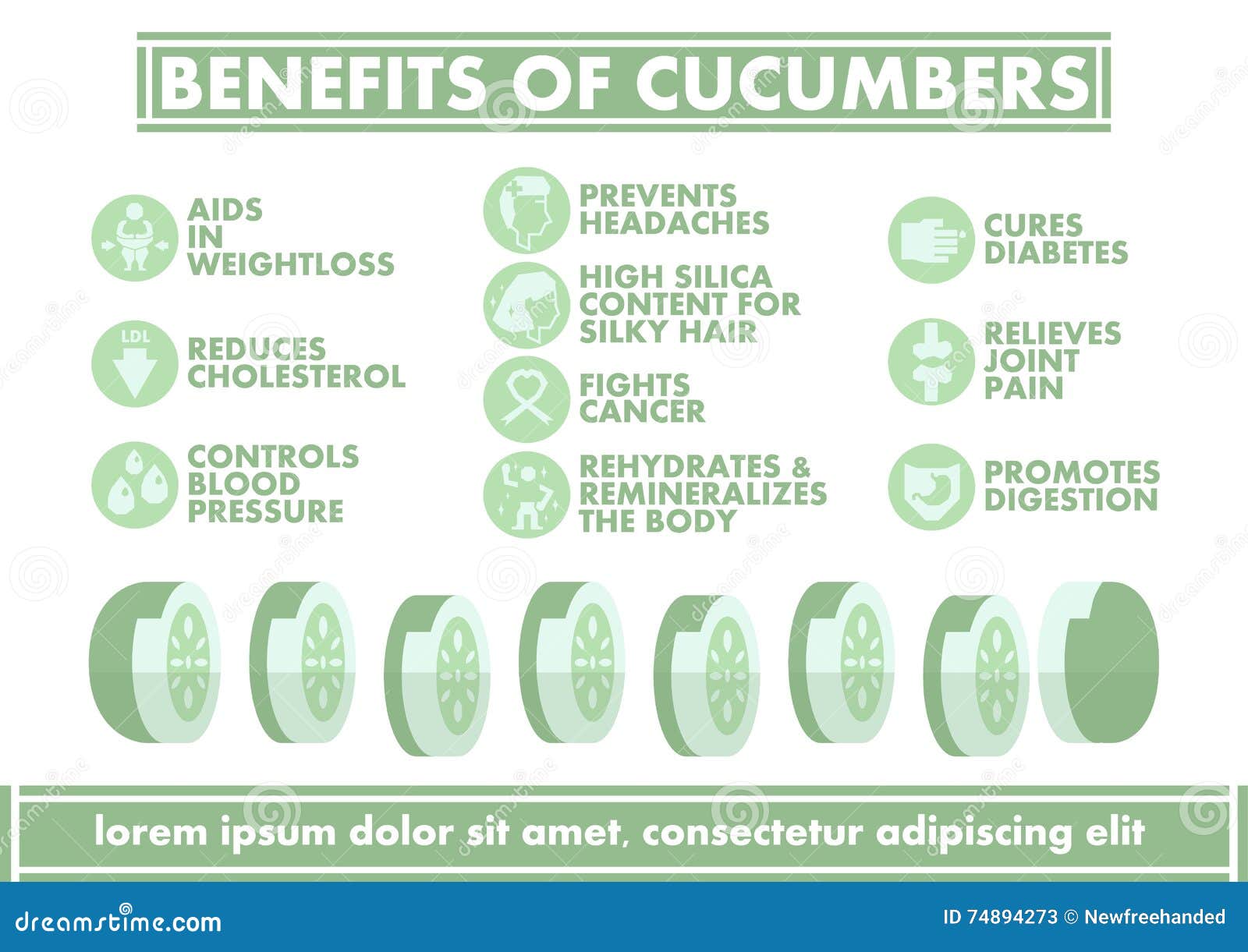 BENEFITS OF CUCUMBERS

AIDS IN WEIGHTLOSS

LDL

REDUCES CHOLESTEROL

CONTROLS BLOOD PRESSURE

PREVENTS HEADACHES

HIGH SILICA CONTENT FOR SILKY HAIR

FIGHTS CANCER

REHYDRATES & REMINERALIZES THE BODY

CURES DIABETES

RELIEVES JOINT PAIN

PROMOTES DIGESTION

lorem ipsum dolor sit amet, consectetur adipiscing elit

dreamstime.com

ID 74894273 © Newfreehanded