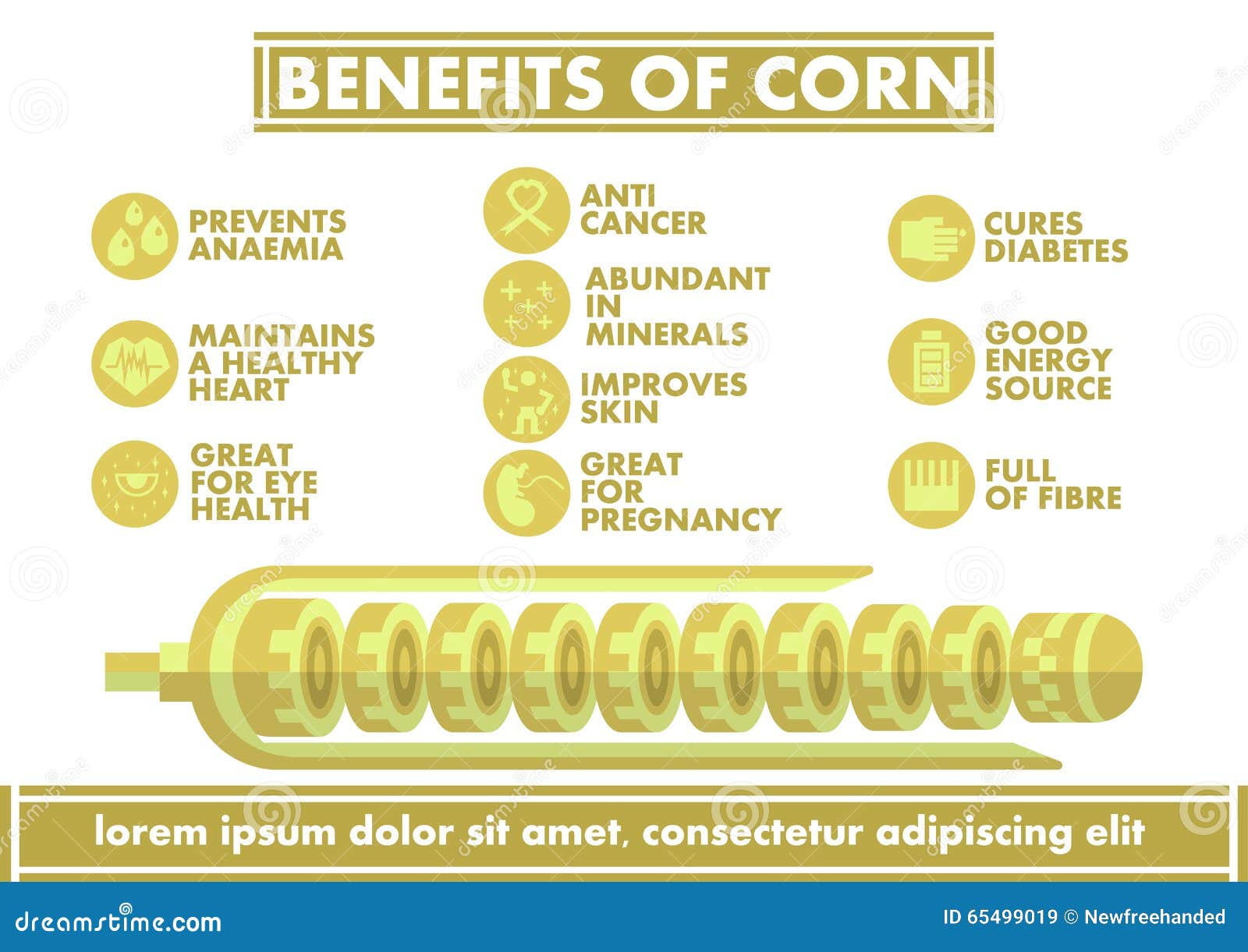 BENEFITS OF CORN

PREVENTS ANAEMIA

MAINTAINS A HEALTHY HEART

GREAT FOR EYE HEALTH

ANTI CANCER

ABUNDANT IN MINERALS

IMPROVES SKIN

GREAT FOR PREGNANCY

CURES DIABETES

GOOD ENERGY SOURCE

FULL OF FIBRE

lorem ipsum dolor sit amet, consectetur adipiscing elit

dreamstime.com

ID 65499019 © Newfreehanded