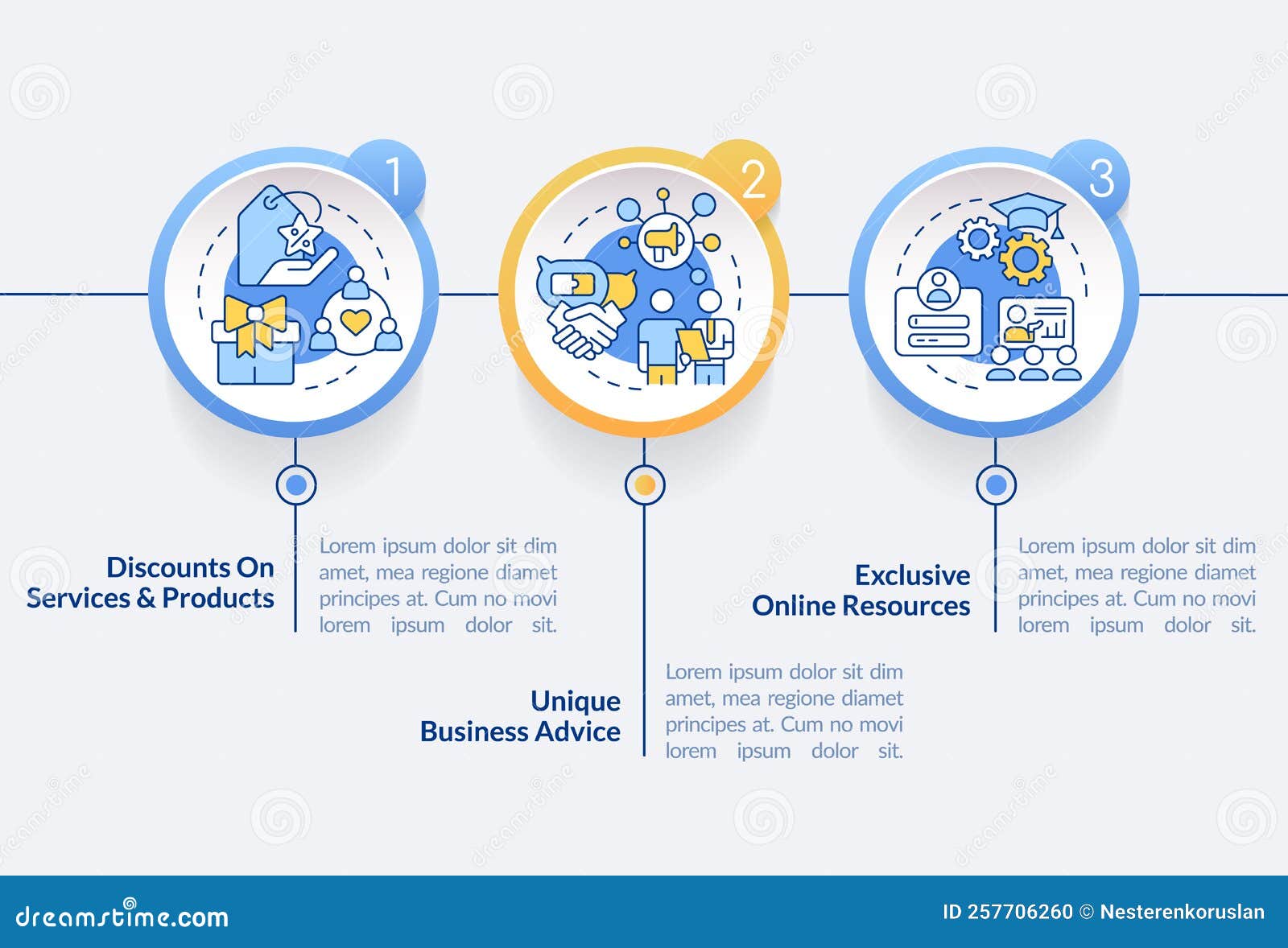 1

2

3

Discounts On Services & Products

Lorem ipsum dolor sit dim amet, mea regione diamet principes at. Cum no movi lorem ipsum dolor sit.

Unique Business Advice

Lorem ipsum dolor sit dim amet, mea regione diamet principes at. Cum no movi lorem ipsum dolor sit.

Exclusive Online Resources

Lorem ipsum dolor sit dim amet, mea regione diamet principes at. Cum no movi lorem ipsum dolor sit.

dreamstime.com

ID 257706260 © Nesterenkoruslan