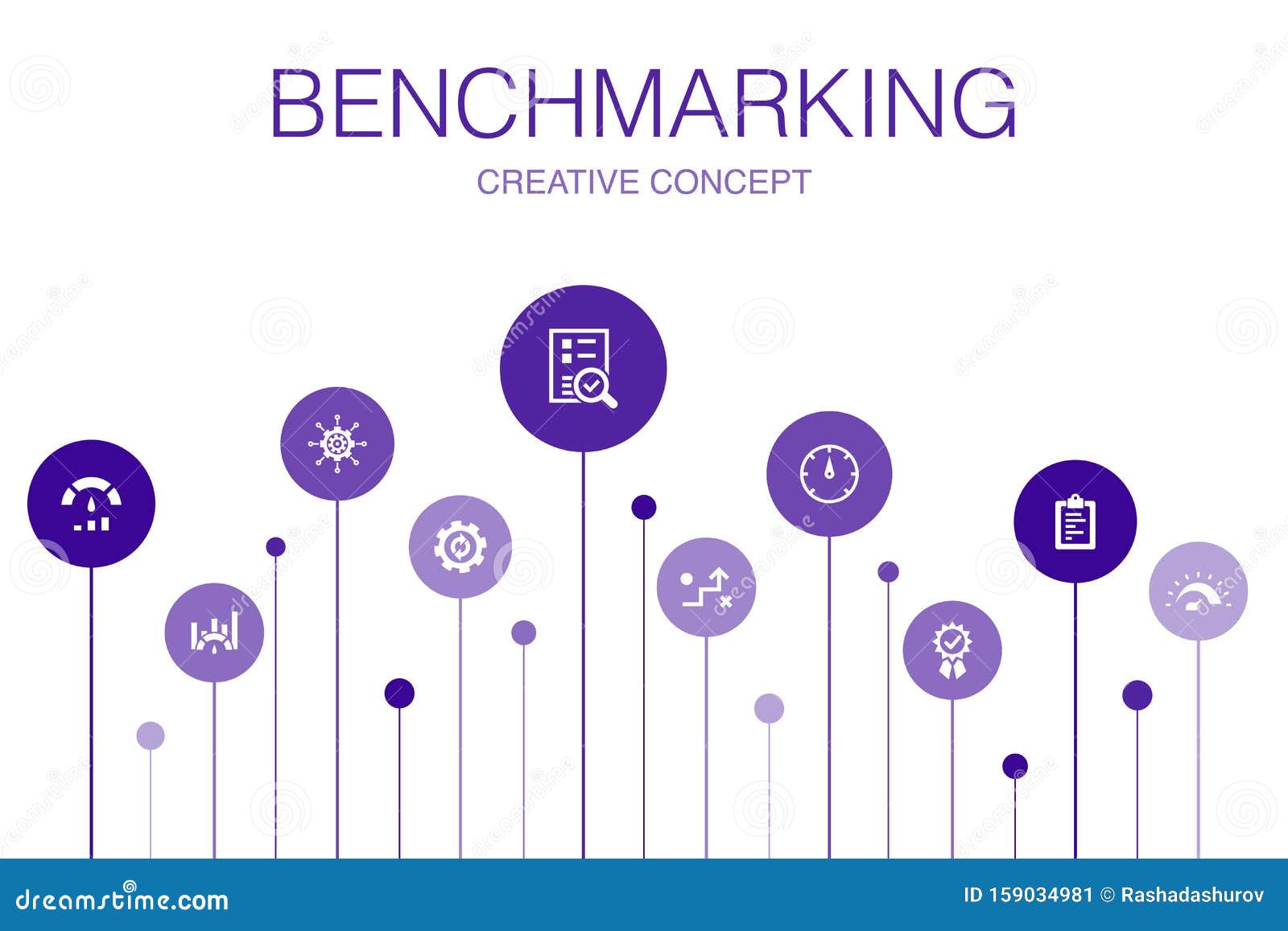 BENCHMARKING

CREATIVE CONCEPT

dreamstime.com

ID 159034981 © Rashadashurov