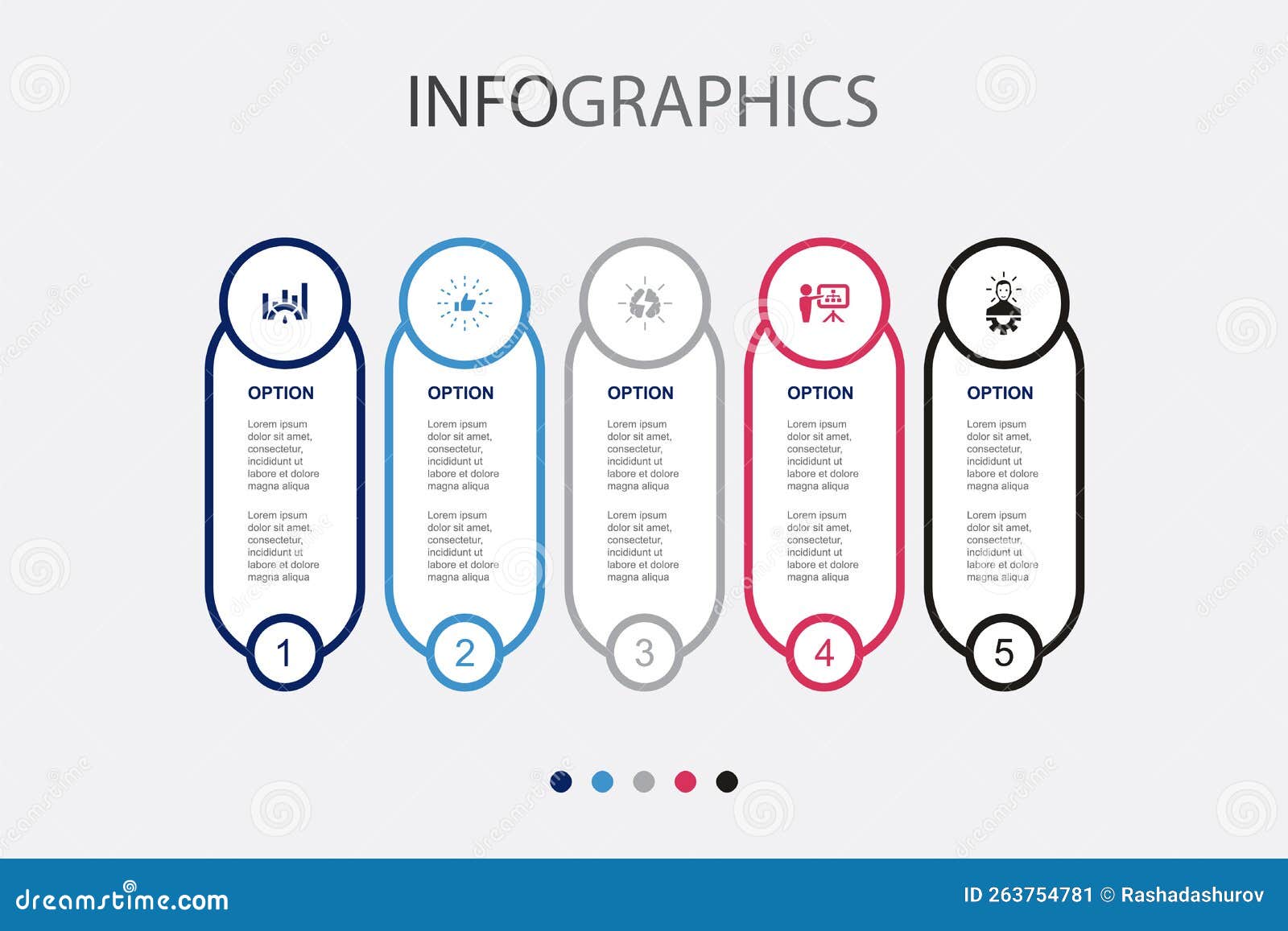 INFOGRAPHICS

OPTION

Lorem ipsum dolor sit amet, consectetur, incididunt ut labore et dolore magna aliqua

Lorem ipsum dolor sit amet, consectetur, incididunt ut labore et dolore magna aliqua

1

OPTION

Lorem ipsum dolor sit amet, consectetur, incididunt ut labore et dolore magna aliqua

Lorem ipsum dolor sit amet, consectetur, incididunt ut labore et dolore magna aliqua

2

OPTION

Lorem ipsum dolor sit amet, consectetur, incididunt ut labore et dolore magna aliqua

Lorem ipsum dolor sit amet, consectetur, incididunt ut labore et dolore magna aliqua

3

OPTION

Lorem ipsum dolor sit amet, consectetur, incididunt ut labore et dolore magna aliqua

Lorem ipsum dolor sit amet, consectetur, incididunt ut labore et dolore magna aliqua

4

OPTION

Lorem ipsum dolor sit amet, consectetur, incididunt ut labore et dolore magna aliqua

Lorem ipsum dolor sit amet, consectetur, incididunt ut labore et dolore magna aliqua

5

dreamstime.com

ID 263754781 © Rashadashurov