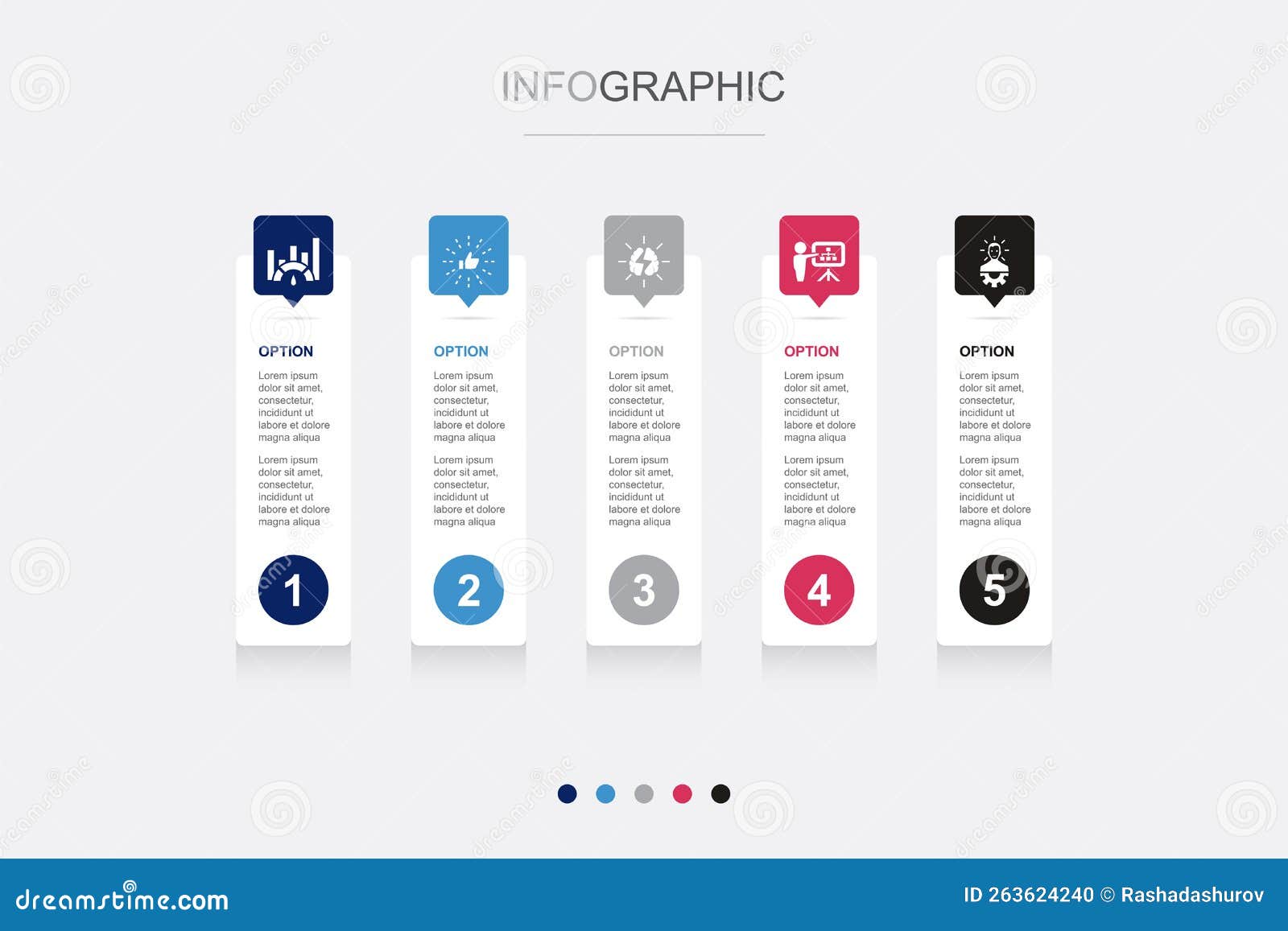 INFOGRAPHIC

OPTION

Lorem ipsum dolor sit amet, consectetur, incididunt ut labore et dolore magna aliqua

Lorem ipsum dolor sit amet, consectetur, incididunt ut labore et dolore magna aliqua

1

OPTION

Lorem ipsum dolor sit amet, consectetur, incididunt ut labore et dolore magna aliqua

Lorem ipsum dolor sit amet, consectetur, incididunt ut labore et dolore magna aliqua

2

OPTION

Lorem ipsum dolor sit amet, consectetur, incididunt ut labore et dolore magna aliqua

Lorem ipsum dolor sit amet, consectetur, incididunt ut labore et dolore magna aliqua

3

OPTION

Lorem ipsum dolor sit amet, consectetur, incididunt ut labore et dolore magna aliqua

Lorem ipsum dolor sit amet, consectetur, incididunt ut labore et dolore magna aliqua

4

OPTION

Lorem ipsum dolor sit amet, consectetur, incididunt ut labore et dolore magna aliqua

Lorem ipsum dolor sit amet, consectetur, incididunt ut labore et dolore magna aliqua

5

dreamstime.com

ID 263624240 © Rashadashurov