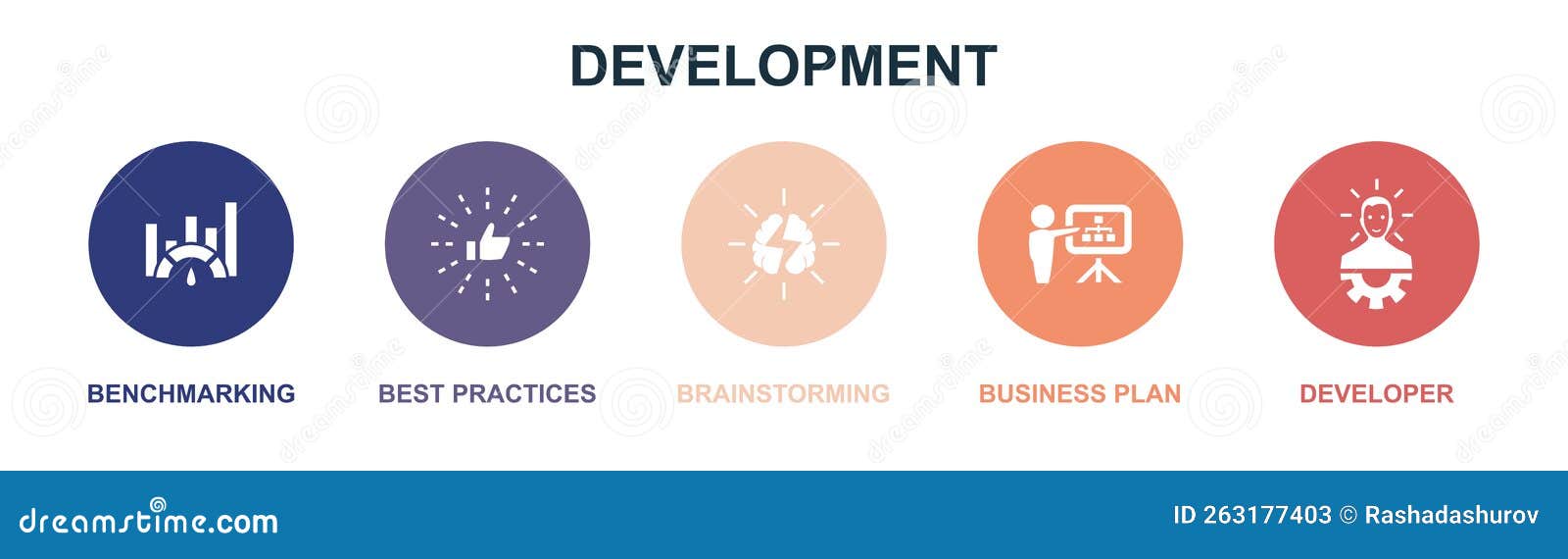 DEVELOPMENT

BENCHMARKING

BEST PRACTICES

BRAINSTORMING

BUSINESS PLAN

DEVELOPER

dreamstime.com

ID 263177403 © Rashadashurov