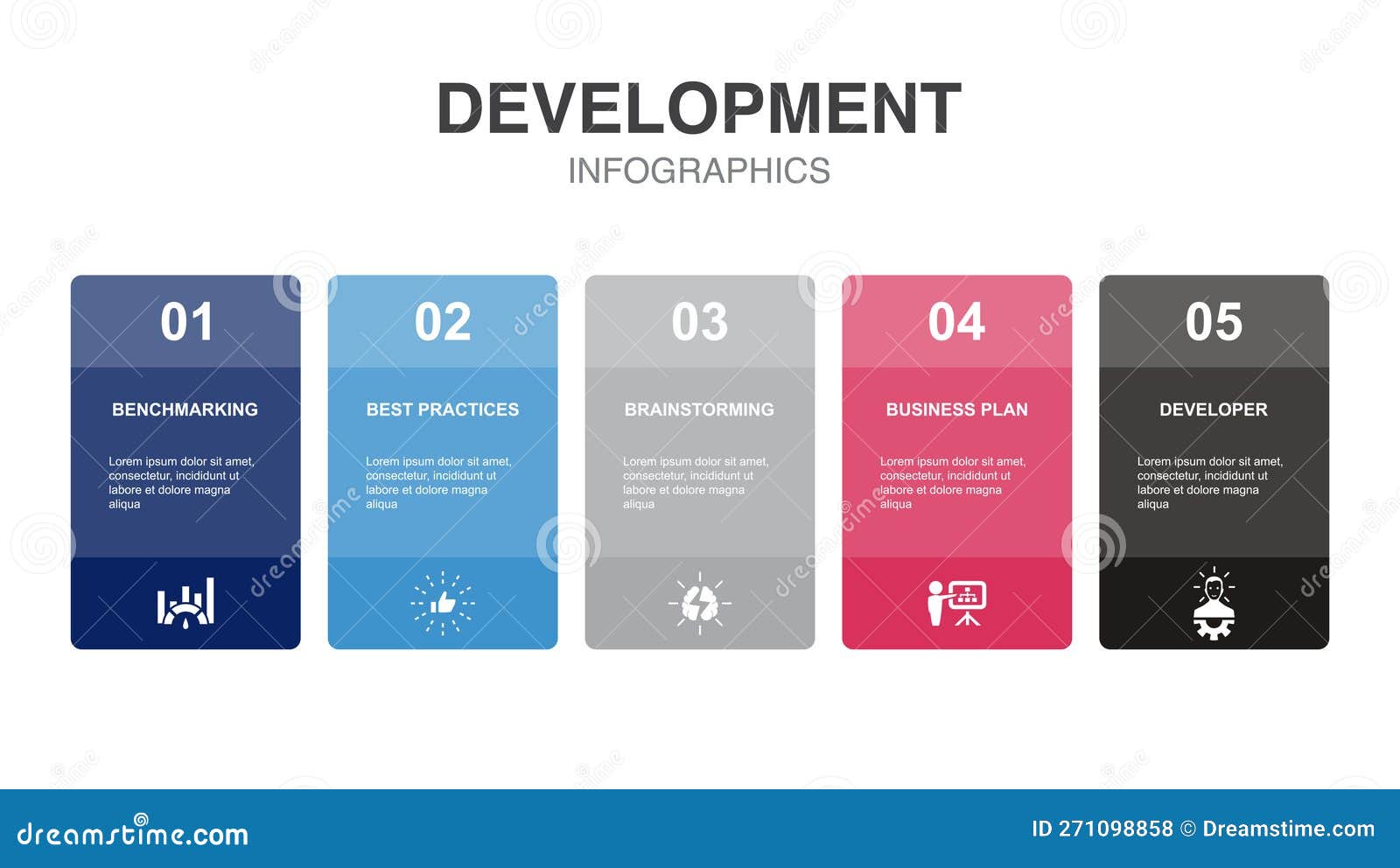 DEVELOPMENT
INFOGRAPHICS

01
BENCHMARKING
Lorem ipsum dolor sit amet, consectetur, incididunt ut labore et dolore magna aliqua

02
BEST PRACTICES
Lorem ipsum dolor sit amet, consectetur, incididunt ut labore et dolore magna aliqua

03
BRAINSTORMING
Lorem ipsum dolor sit amet, consectetur, incididunt ut labore et dolore magna aliqua

04
BUSINESS PLAN
Lorem ipsum dolor sit amet, consectetur, incididunt ut labore et dolore magna aliqua

05
DEVELOPER
Lorem ipsum dolor sit amet, consectetur, incididunt ut labore et dolore magna aliqua

dreamstime.com
ID 271098858 © Dreamstime.com