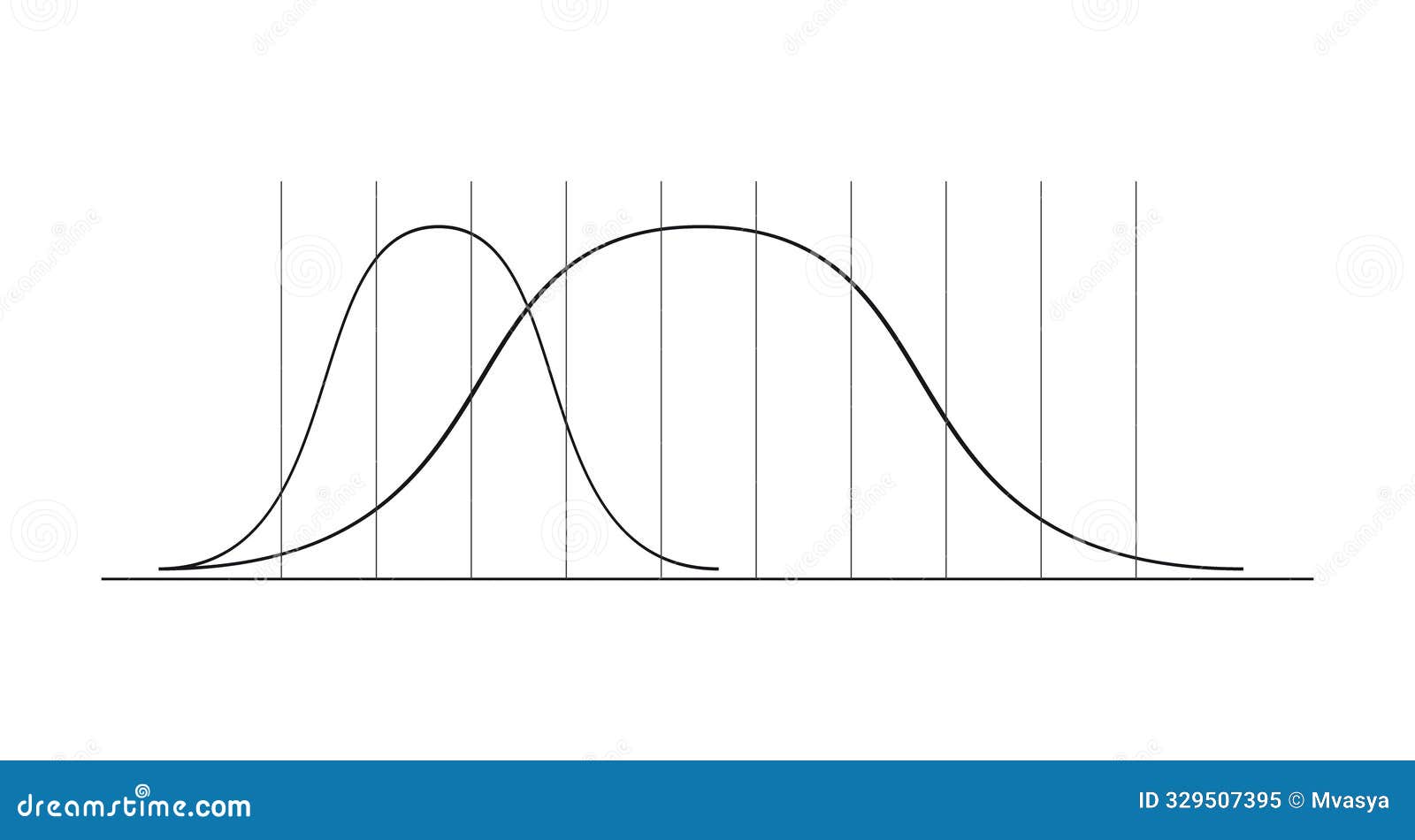 dreamstime.com

ID 329507395 © Mvasya