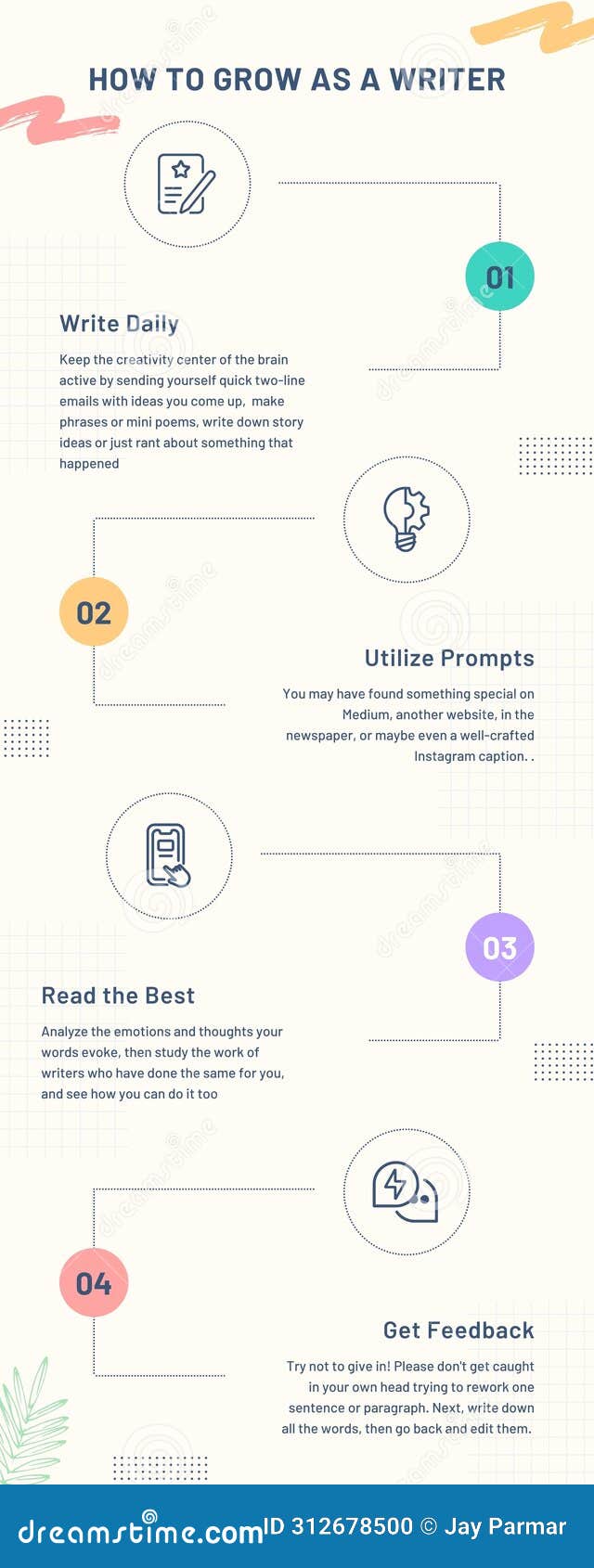 HOW TO GROW AS A WRITER

01

Write Daily

Keep the creativity center of the brain active by sending yourself quick two-line emails with ideas you come up, make phrases or mini poems, write down story ideas or just rant about something that happened

02

Utilize Prompts

You may have found something special on Medium, another website, in the newspaper, or maybe even a well-crafted Instagram caption. .

03

Read the Best

Analyze the emotions and thoughts your words evoke, then study the work of writers who have done the same for you, and see how you can do it too

04

Get Feedback

Try not to give in! Please don't get caught in your own head trying to rework one sentence or paragraph. Next, write down all the words, then go back and edit them.

dreamstime.com ID 312678500 © Jay Parmar