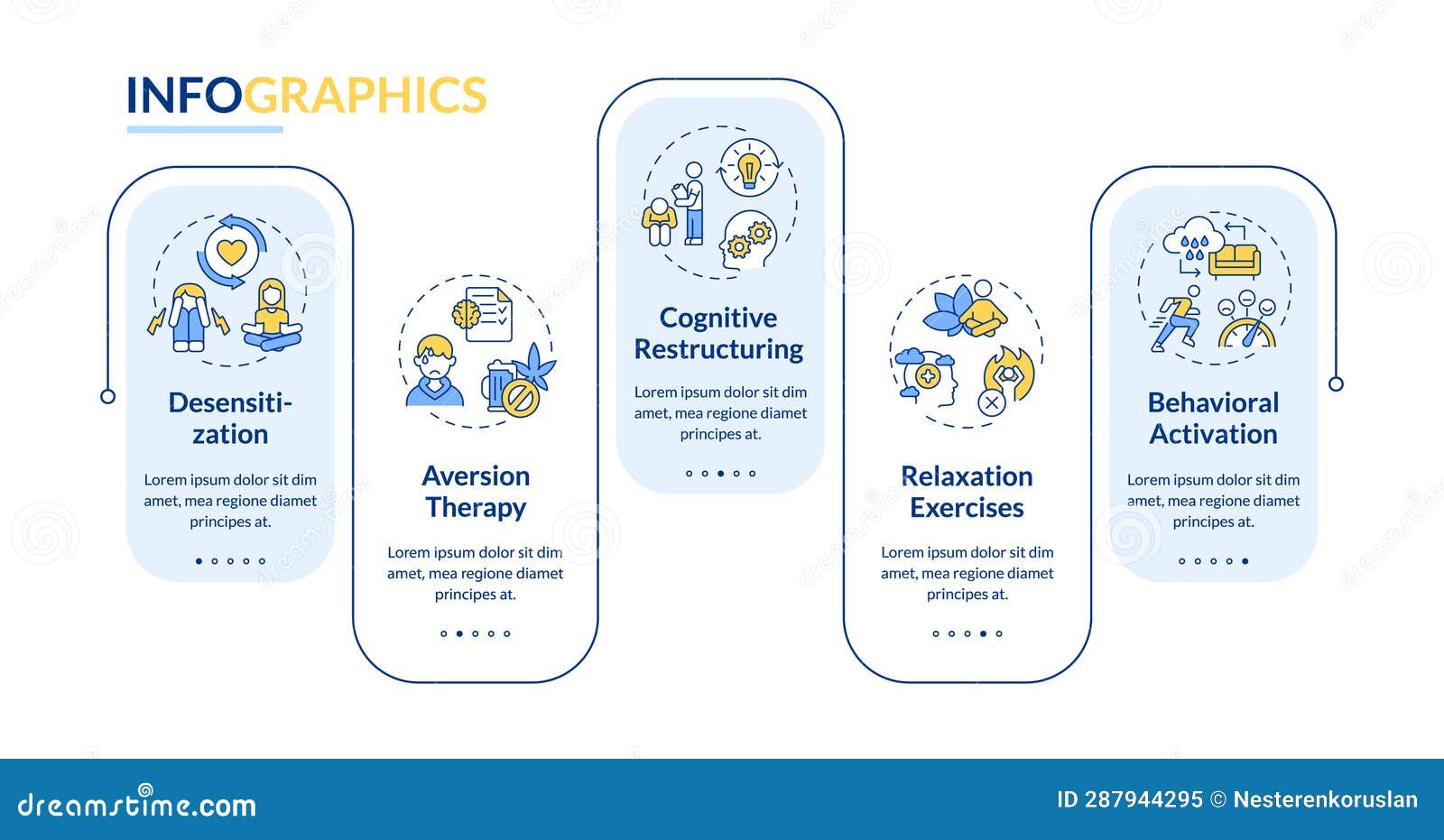 INFOGRAPHICS

Desensitization

Lorem ipsum dolor sit dim amet, mea regione diamet principes at.

Aversion Therapy

Lorem ipsum dolor sit dim amet, mea regione diamet principes at.

Cognitive Restructuring

Lorem ipsum dolor sit dim amet, mea regione diamet principes at.

Relaxation Exercises

Lorem ipsum dolor sit dim amet, mea regione diamet principes at.

Behavioral Activation

Lorem ipsum dolor sit dim amet, mea regione diamet principes at.

dreamstime.com

ID 287944295 © Nesterenkoruslan