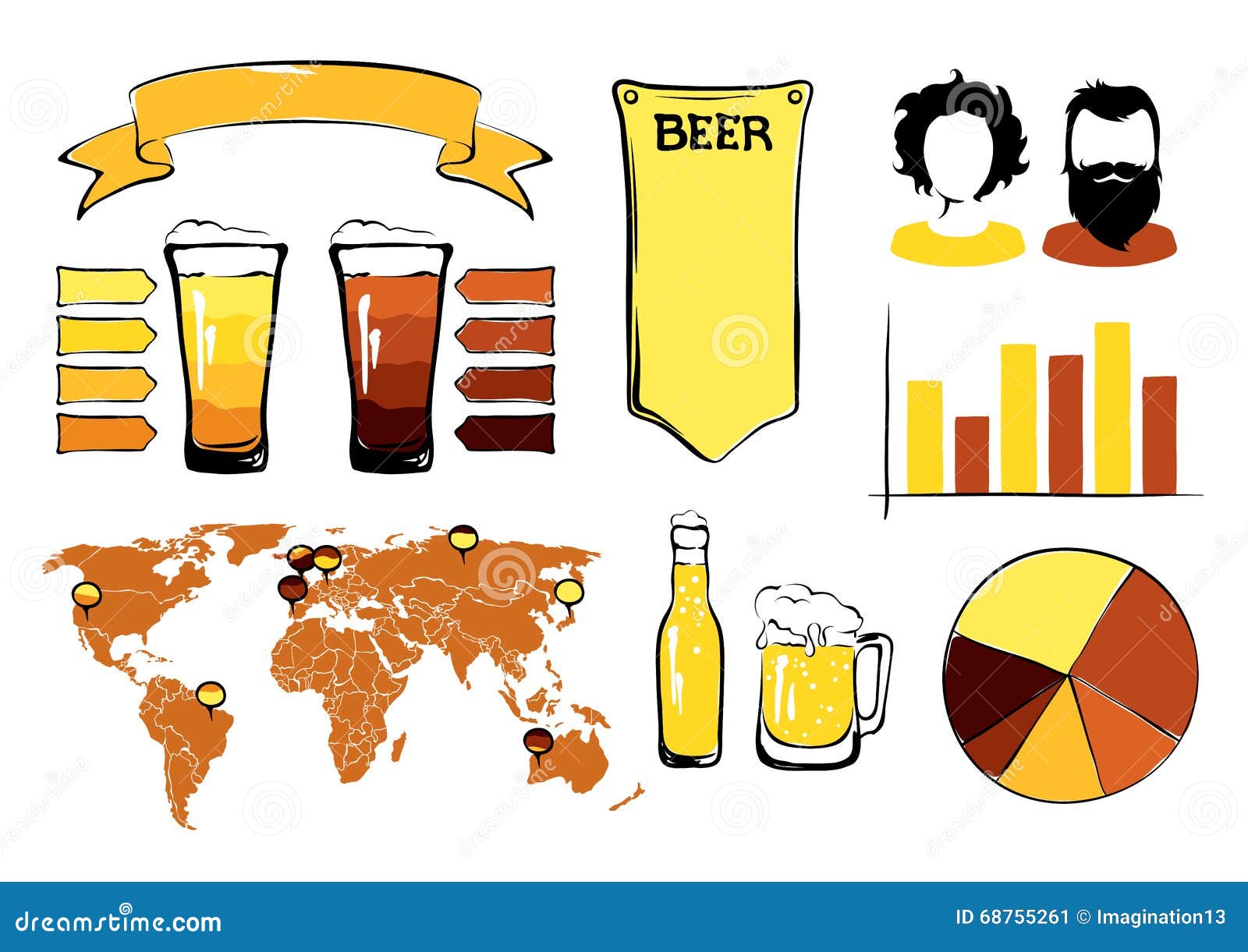 BEER

dreamstime.com

ID 68755261 © Imagination13