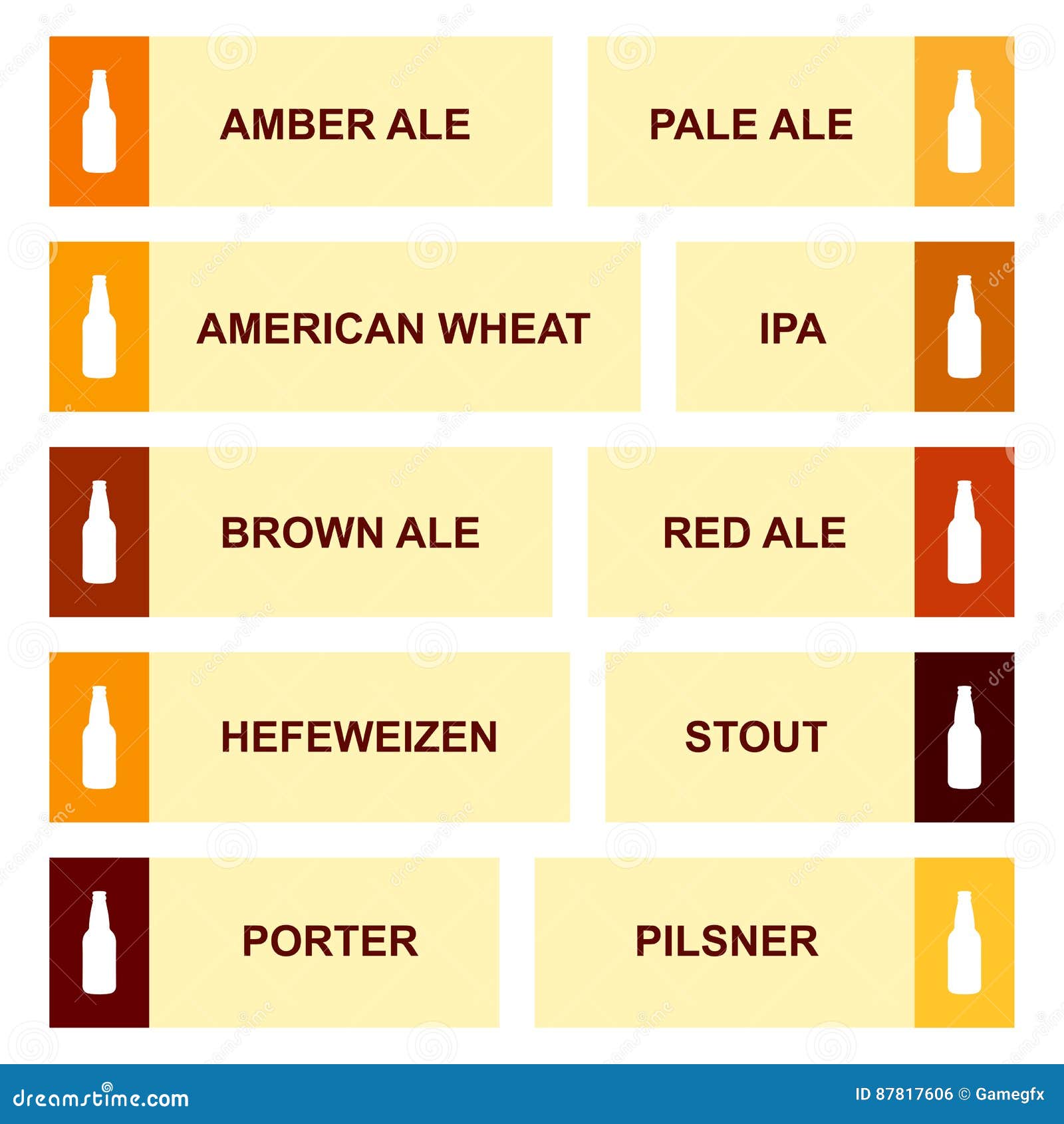 AMBER ALE

PALE ALE

AMERICAN WHEAT

IPA

BROWN ALE

RED ALE

HEFEWEIZEN

STOUT

PORTER

PILSNER

dreamstime.com

ID 87817606 © Gamegfx