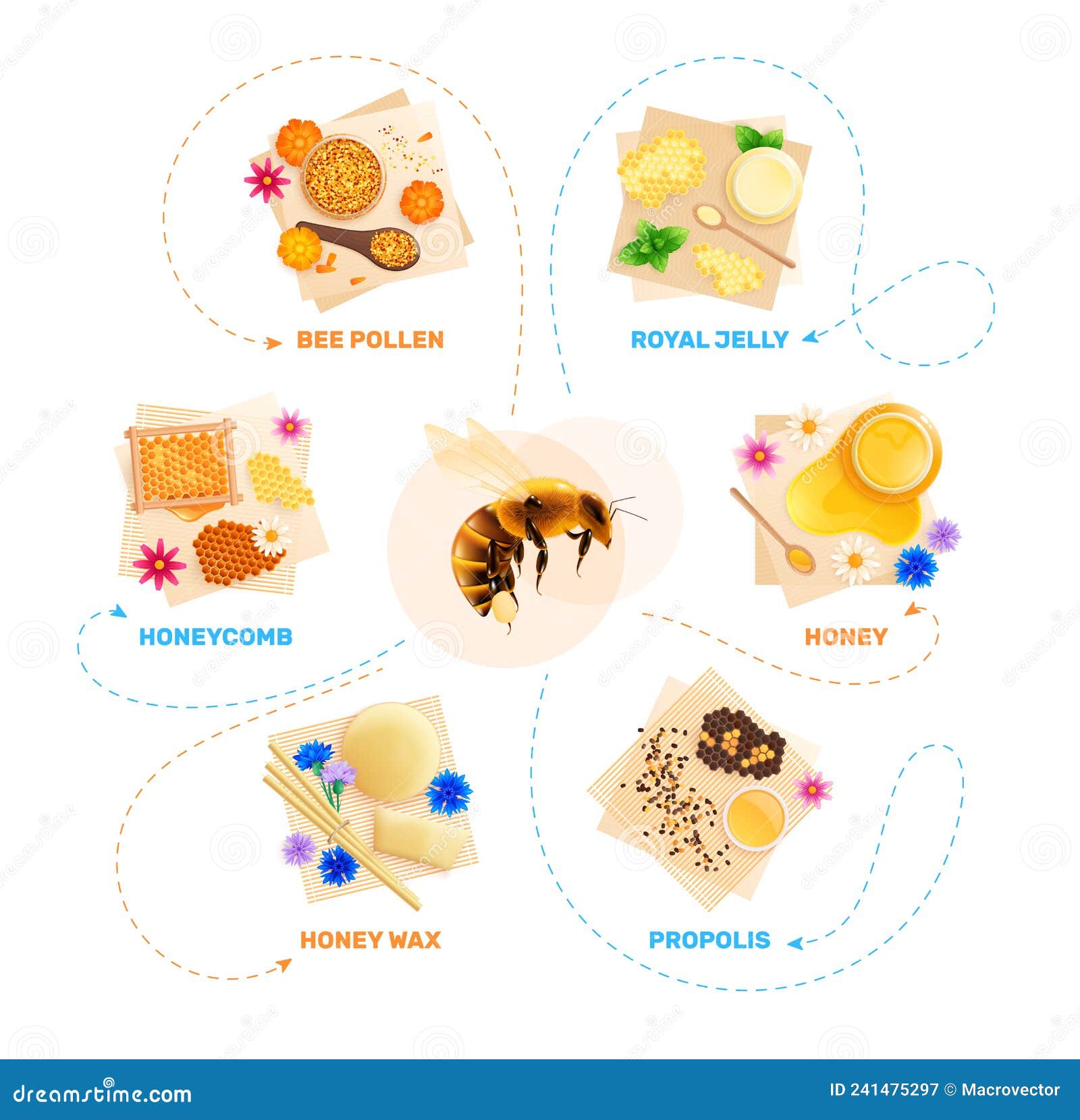 BEE POLLEN

ROYAL JELLY

HONEYCOMB

HONEY

HONEY WAX

PROPOLIS

dreamstime.com

ID 241475297 © Macrovector