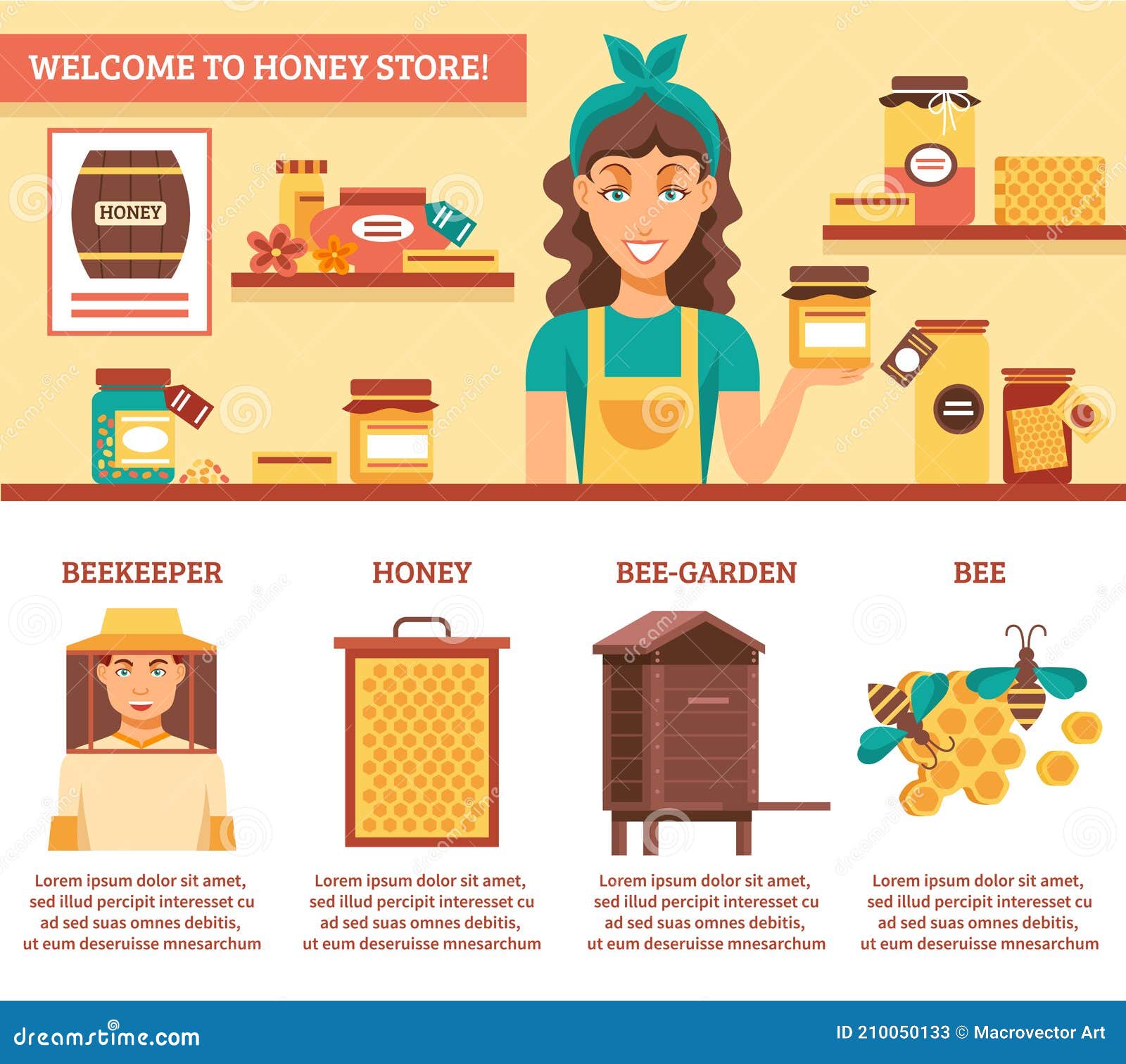 WELCOME TO HONEY STORE!

HONEY

BEEKEEPER

Lorem ipsum dolor sit amet, sed illud percipit interesset cu ad sed suas omnes debitis, ut eum deseruisse mnesarchum

HONEY

Lorem ipsum dolor sit amet, sed illud percipit interesset cu ad sed suas omnes debitis, ut eum deseruisse mnesarchum

BEE-GARDEN

Lorem ipsum dolor sit amet, sed illud percipit interesset cu ad sed suas omnes debitis, ut eum deseruisse mnesarchum

BEE

Lorem ipsum dolor sit amet, sed illud percipit interesset cu ad sed suas omnes debitis, ut eum deseruisse mnesarchum

dreamstime.com

ID 210050133 © Macrovector Art