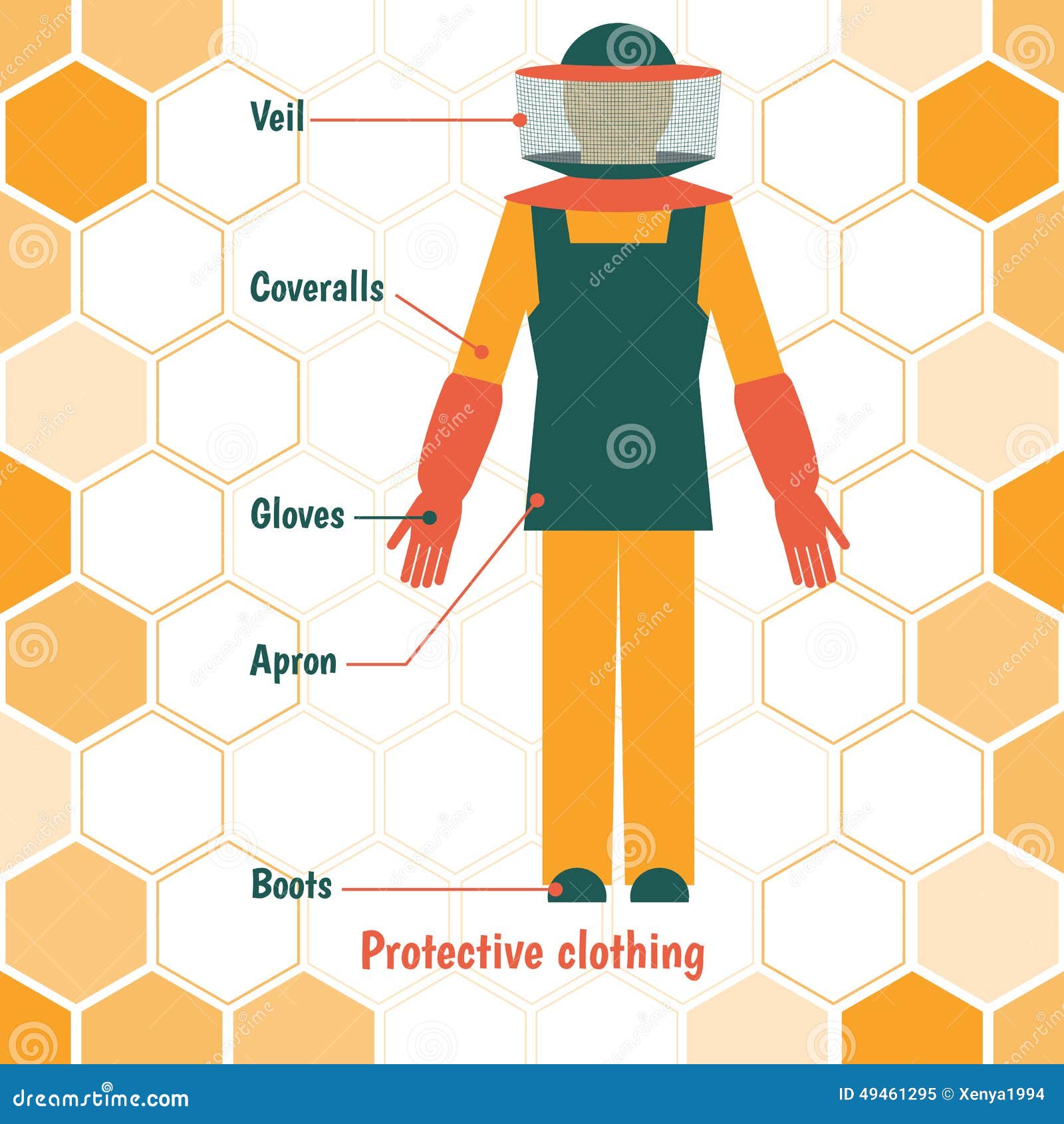 Veil

Coveralls

Gloves

Apron

Boots

Protective clothing

dreamstime.com

ID 49461295 © Xenya1994