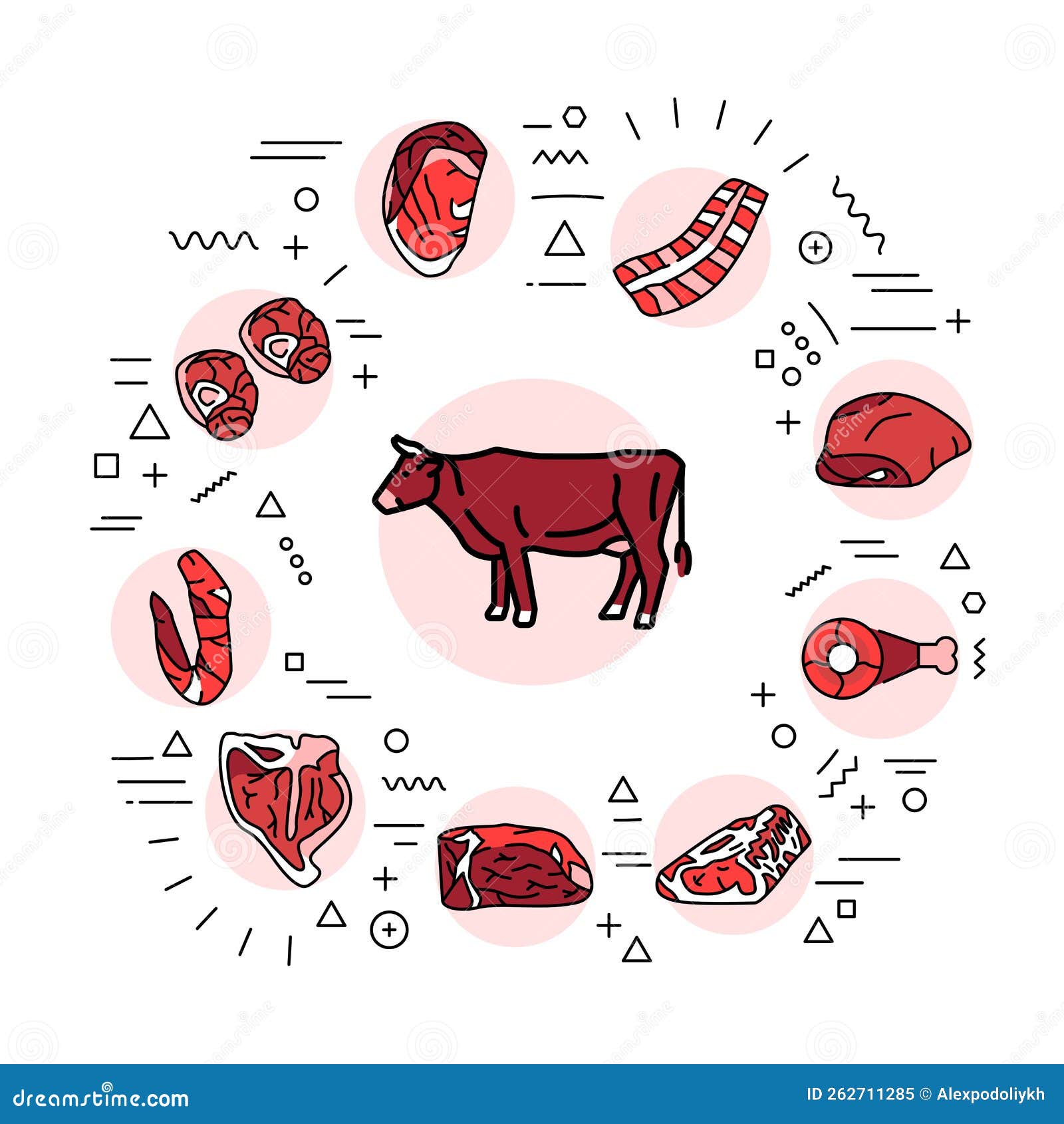 dreamstime.com

ID 262711285 © Alexpodoliykh